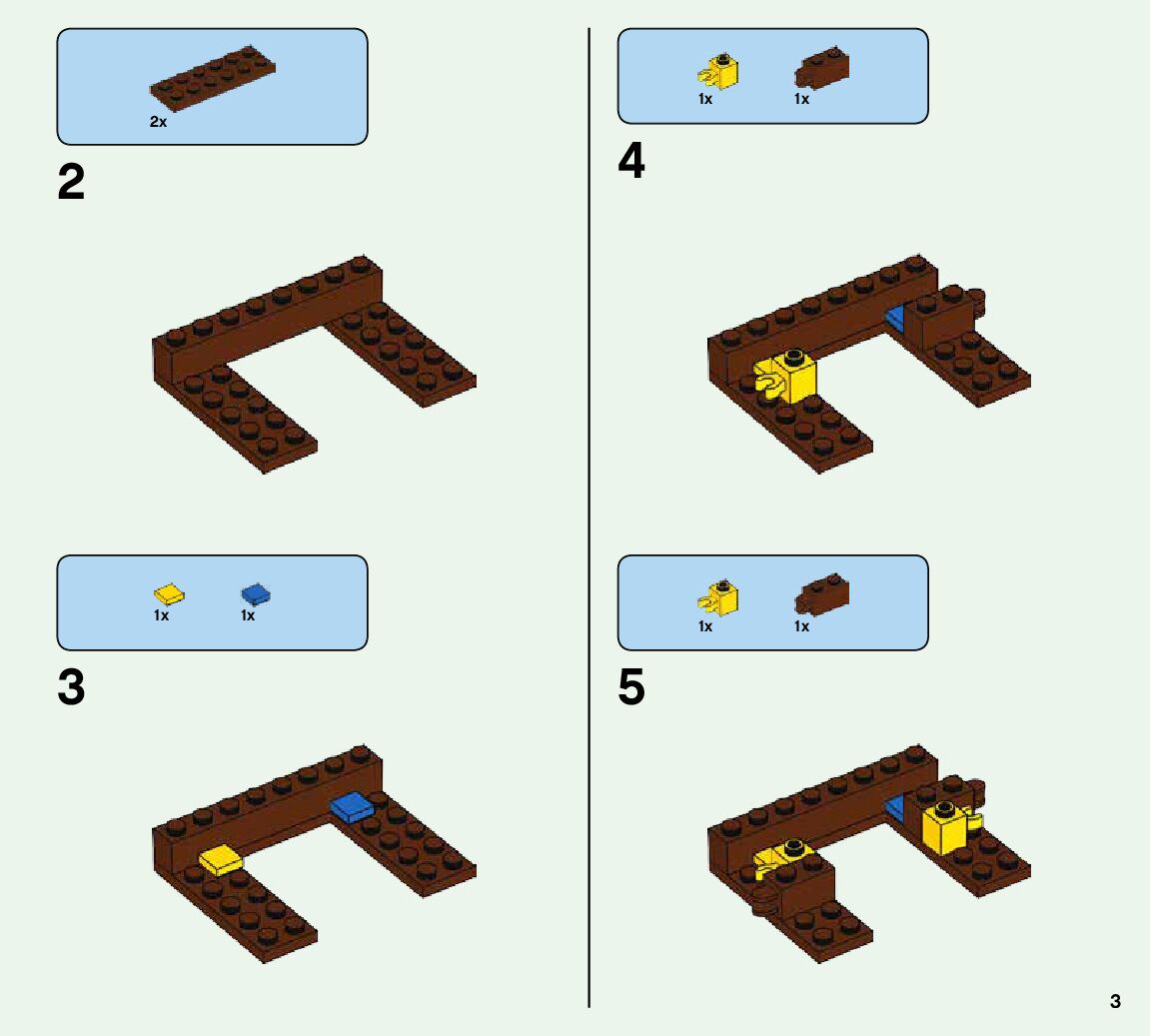 2x

2

1x 1x

3

1x 1x

4

1x 1x

5

3