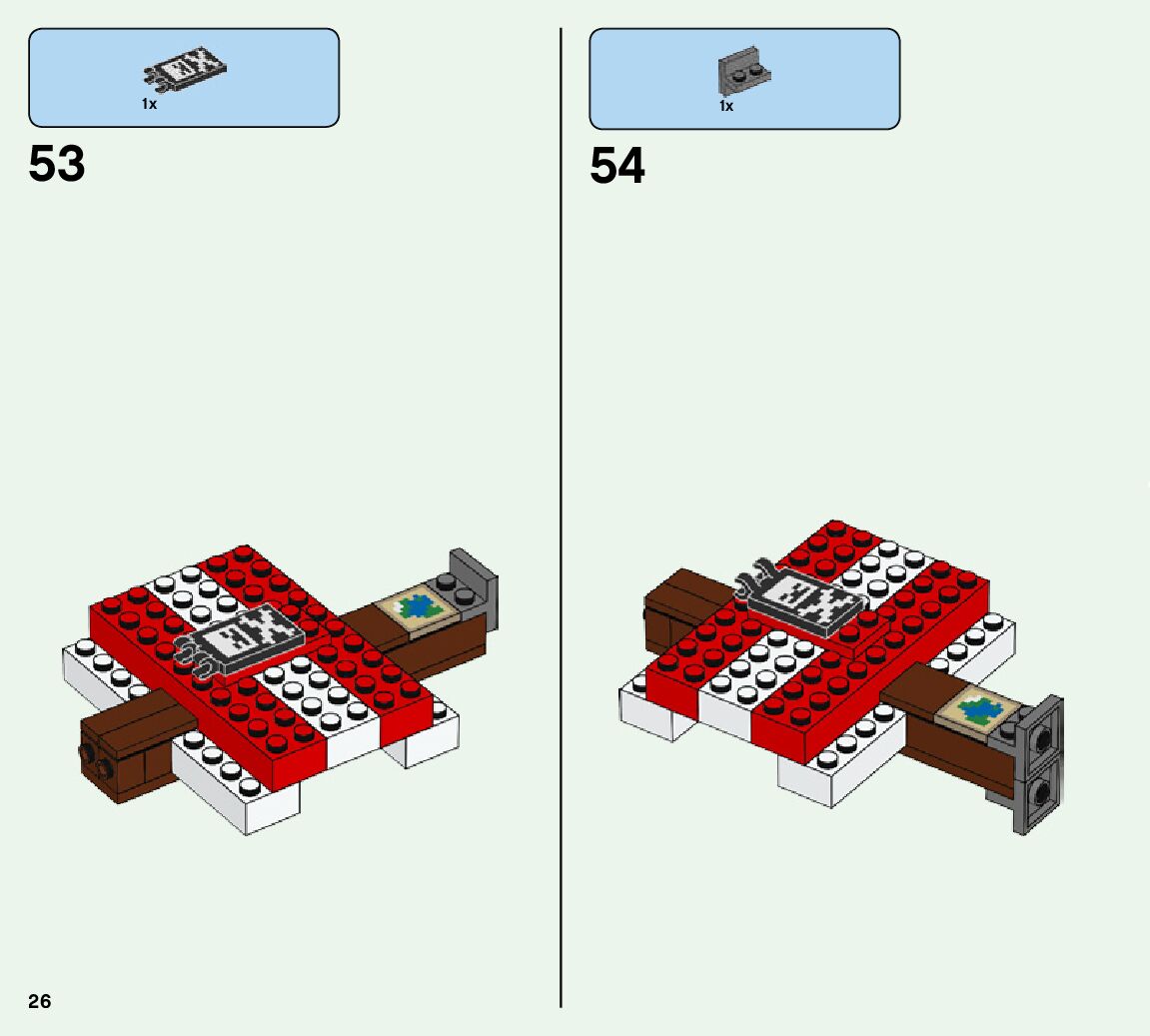 1x

53

1x

54

26