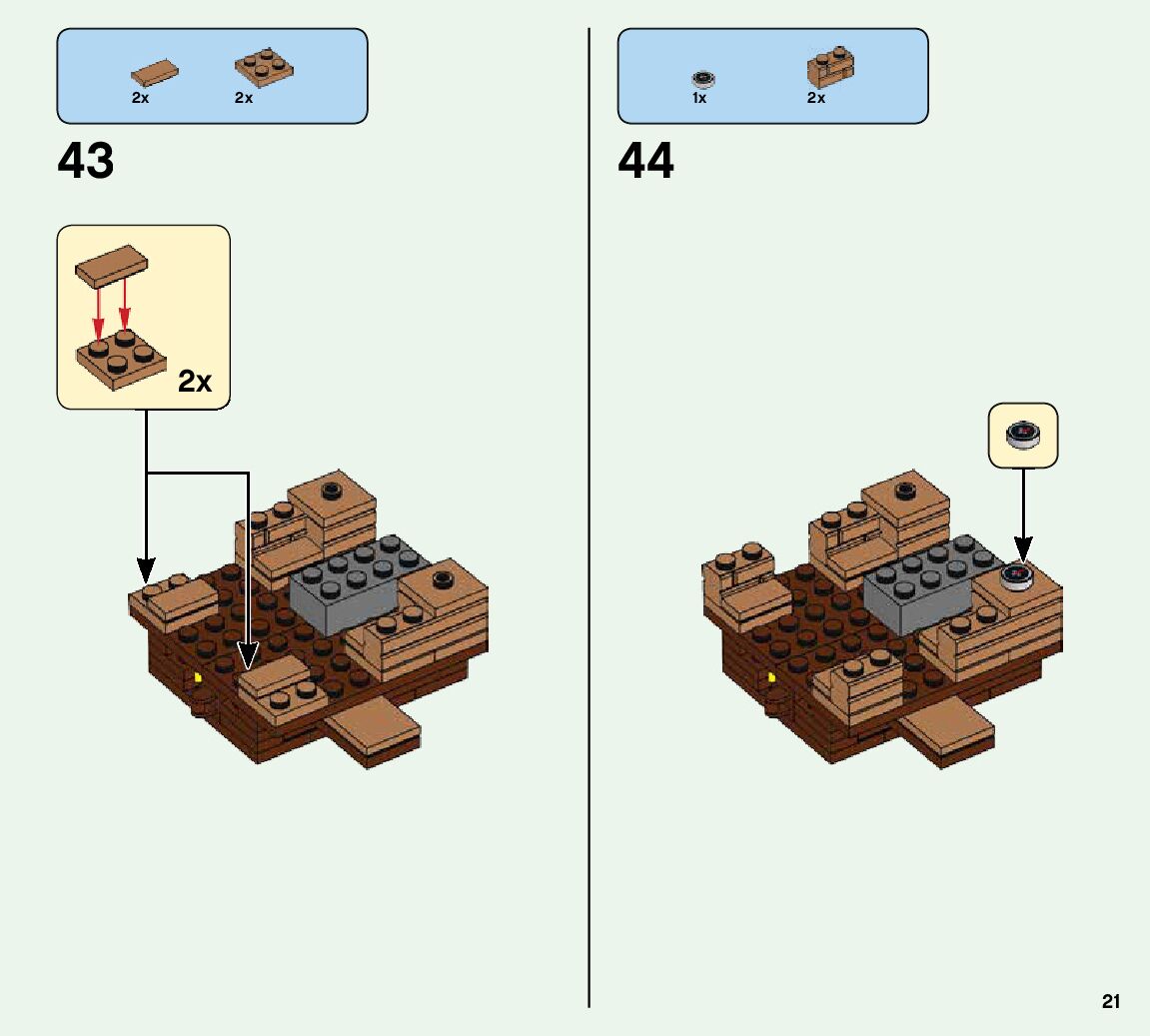 2x 2x

43

2x

1x 2x

44

21