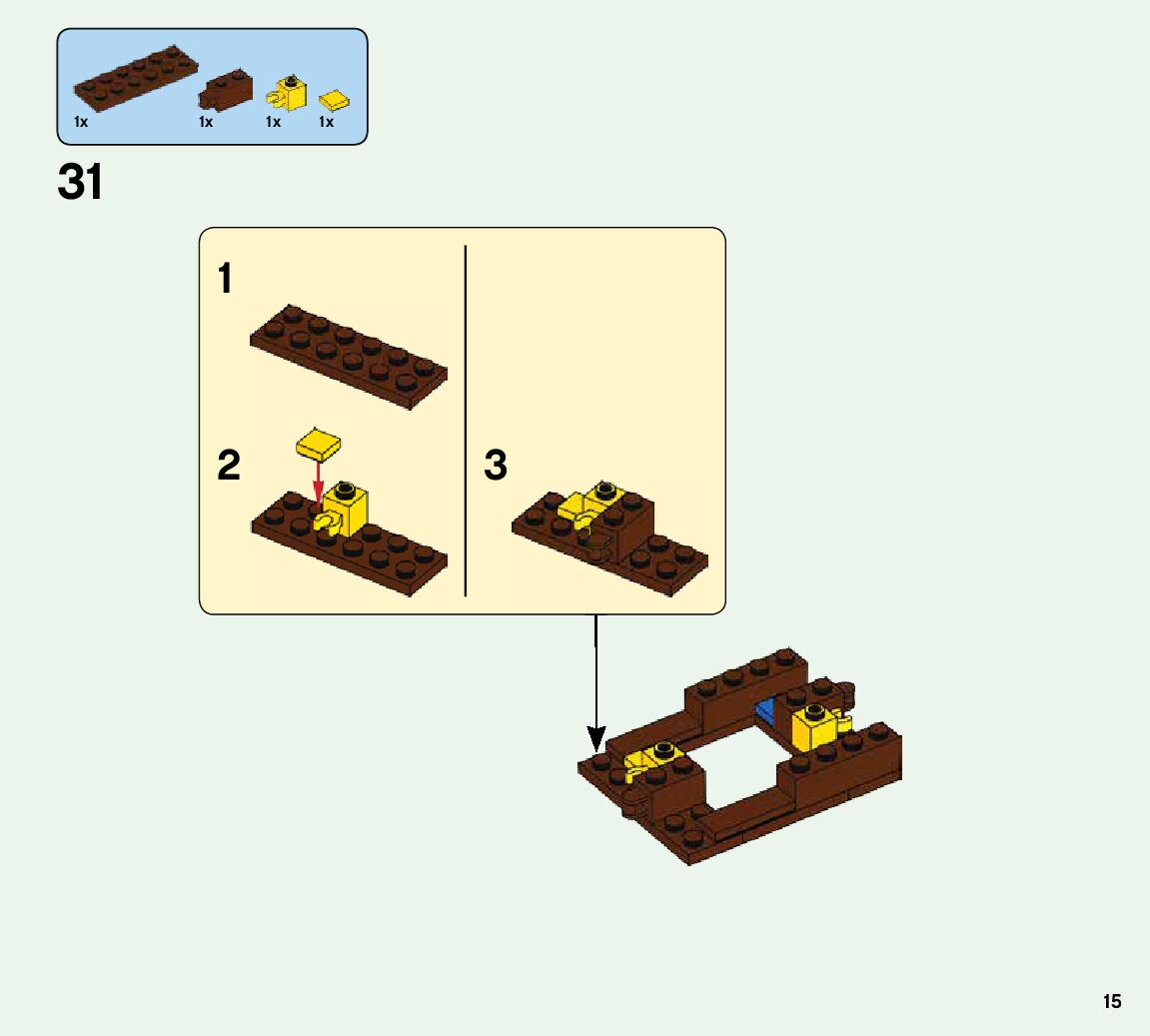 1x 1x 1x 1x

31

1

2

3

15