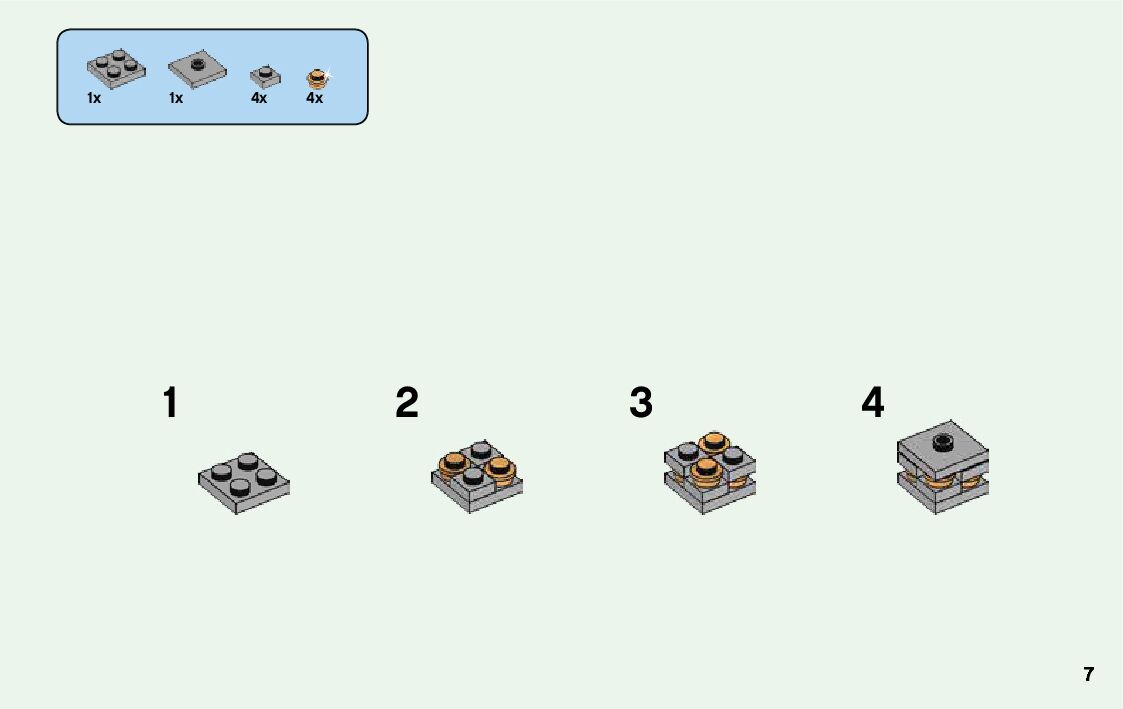 1x 1x 4x 4x

1

2

3

4

7