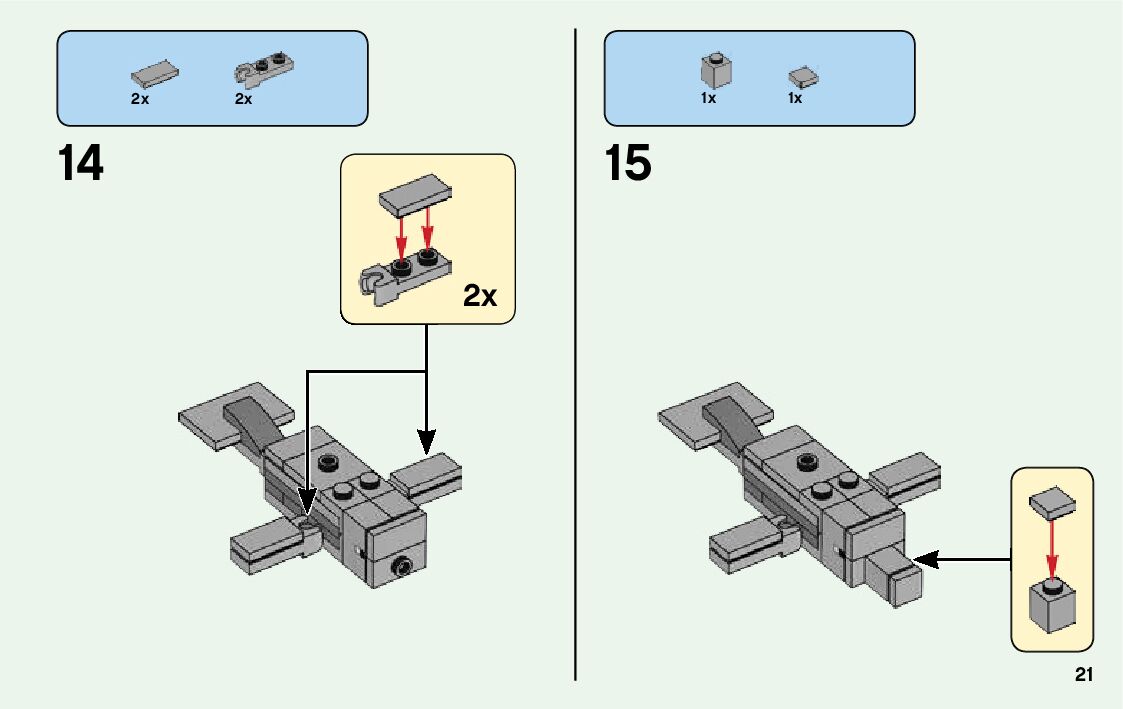 2x 2x

14

2x

1x 1x

15

21