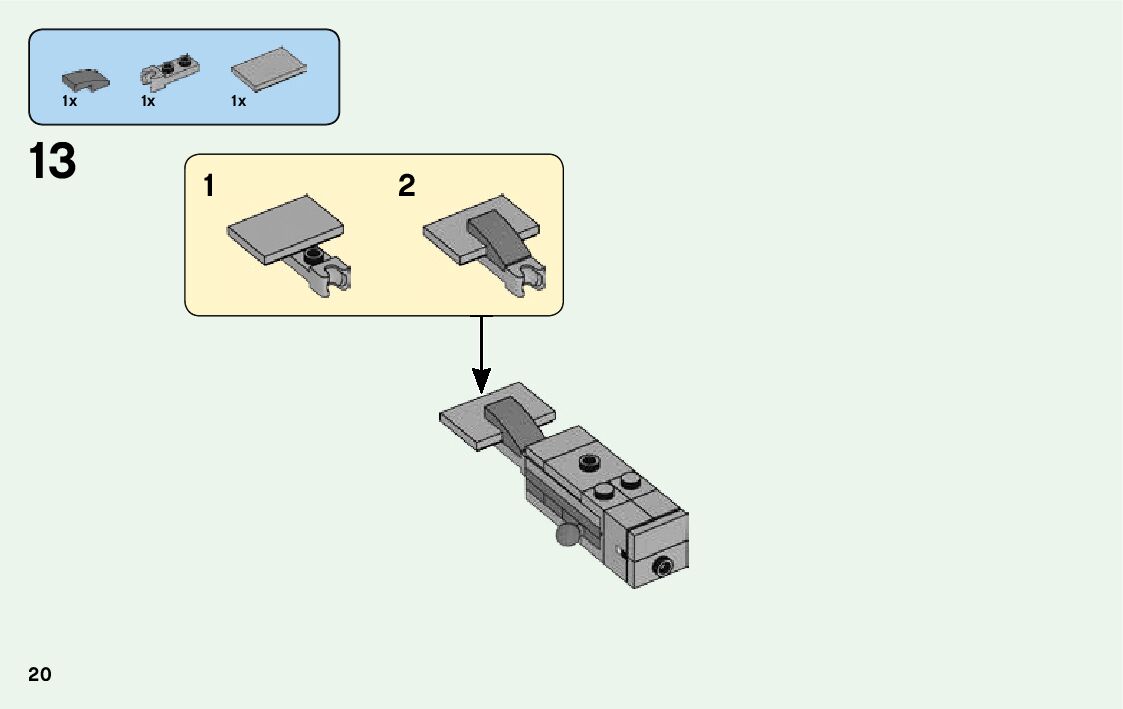 1x 1x 1x

13

1

2

20