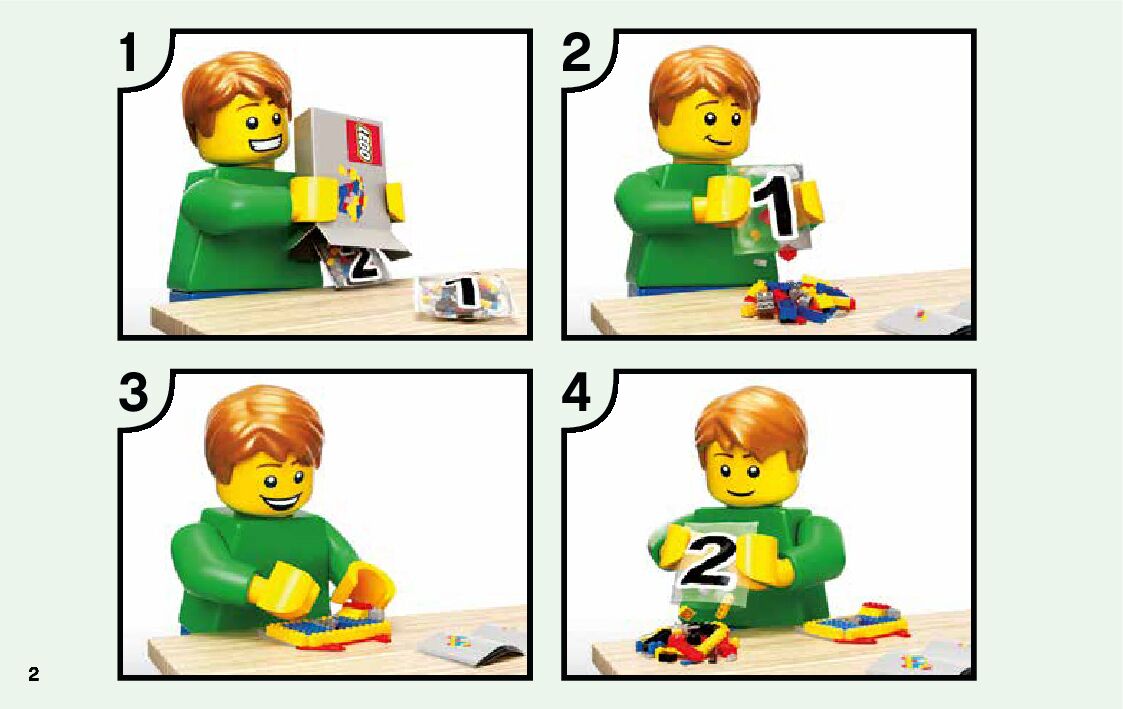 1

LEGO

2

1

2

1

3

4

2

2