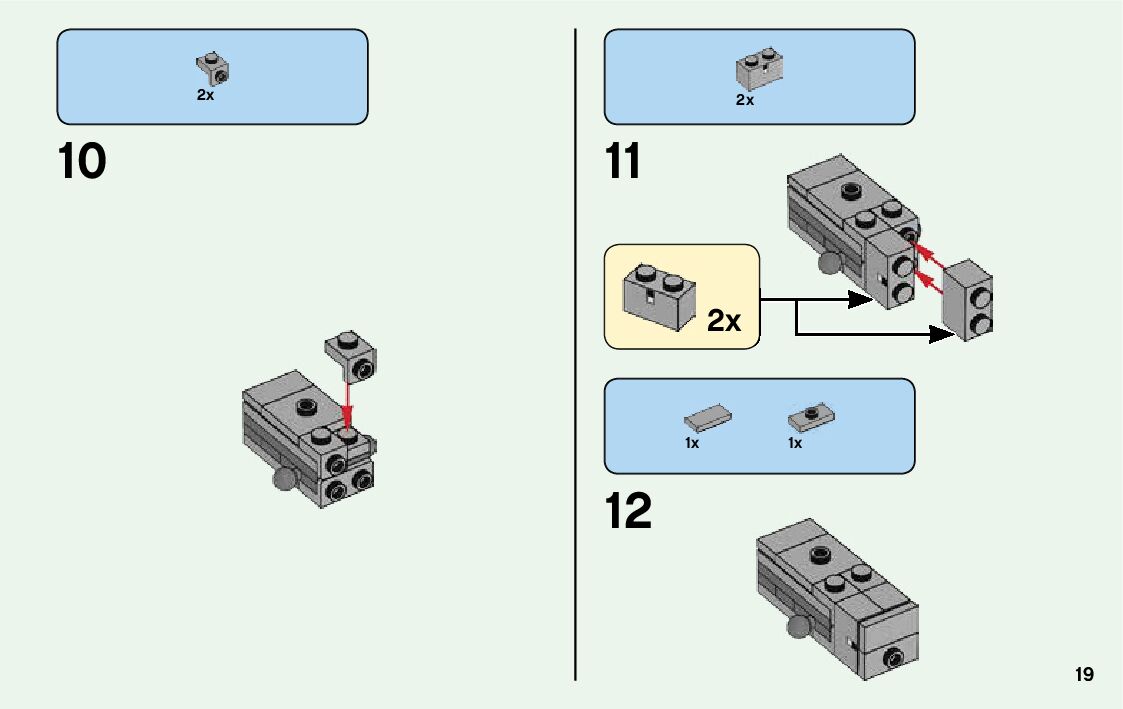 2x

10

2x

11

2x

1x 1x

12

19