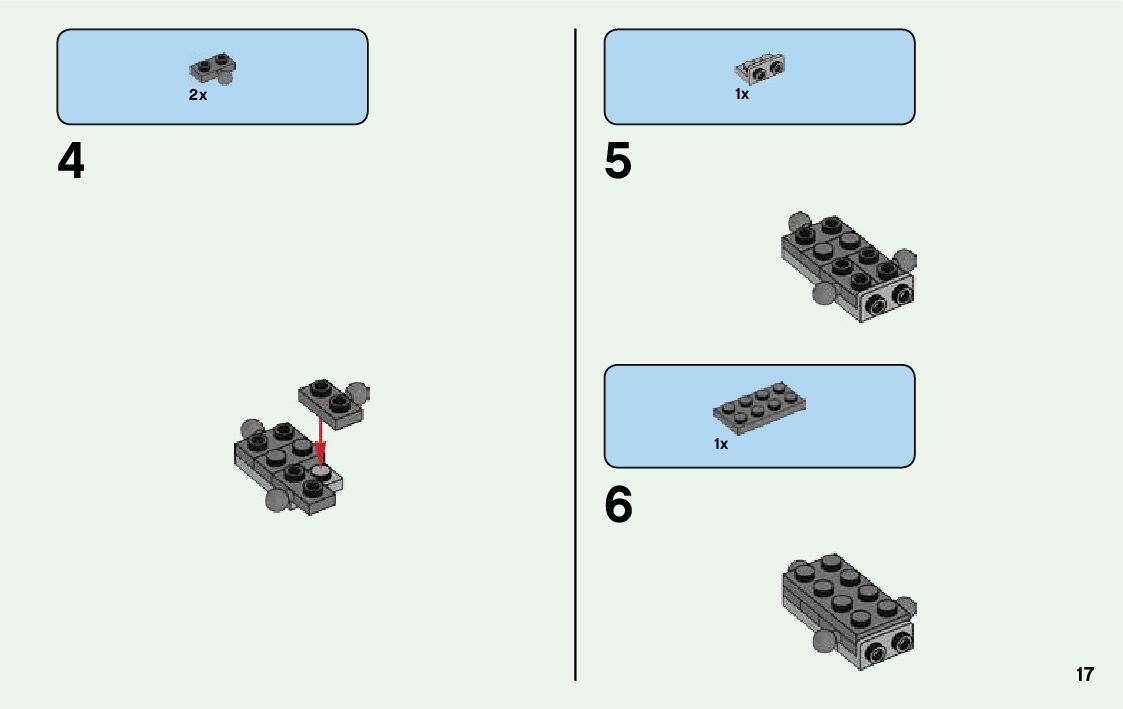 2x

4

1x

5

1x

6

17