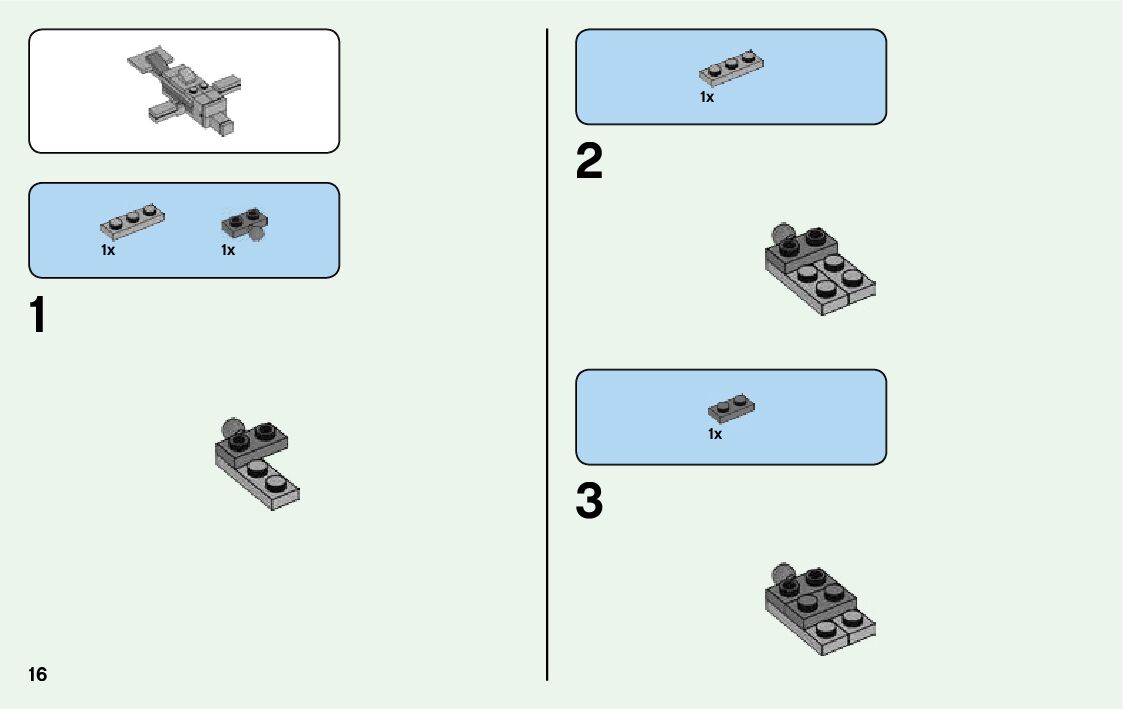 1x
1x

1

16

1x

2

1x

3