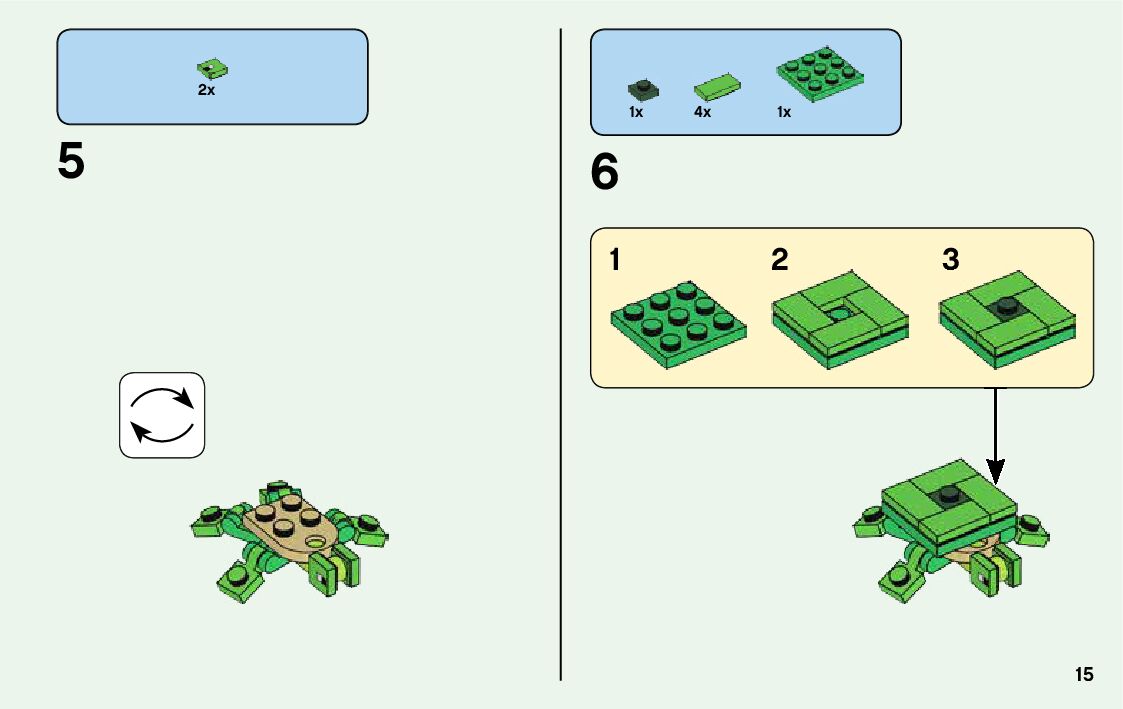 2x

5

1x 4x 1x

6

1 2 3

15