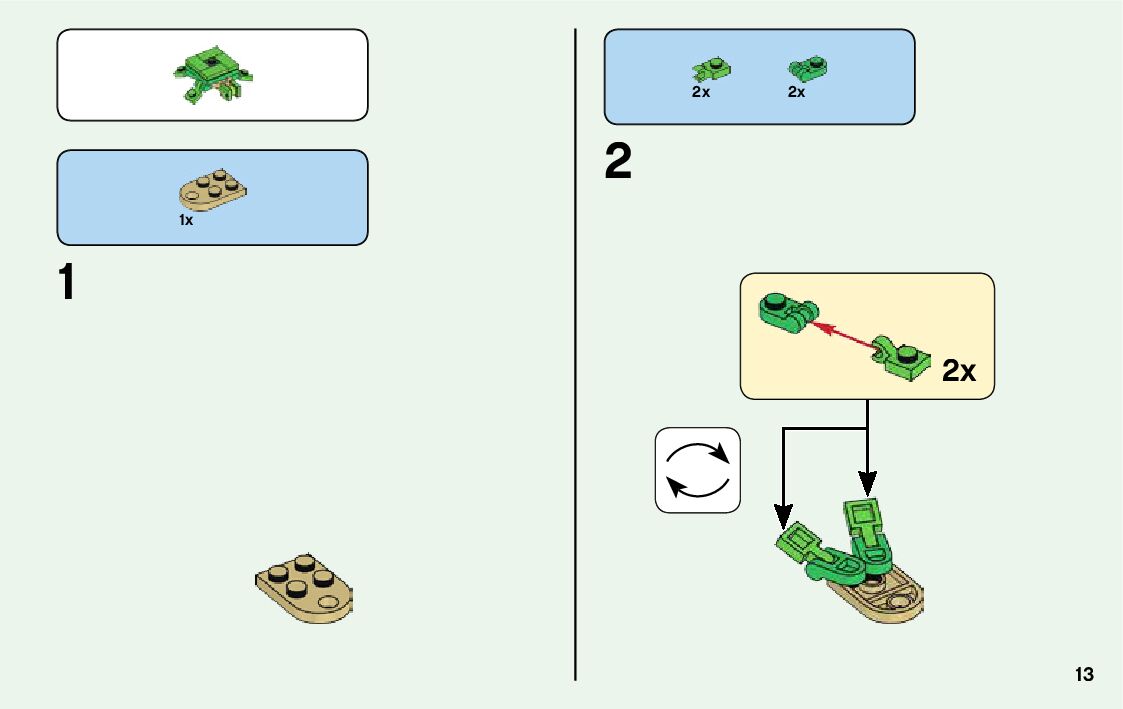 1x

1

2x 2x

2

2x

13