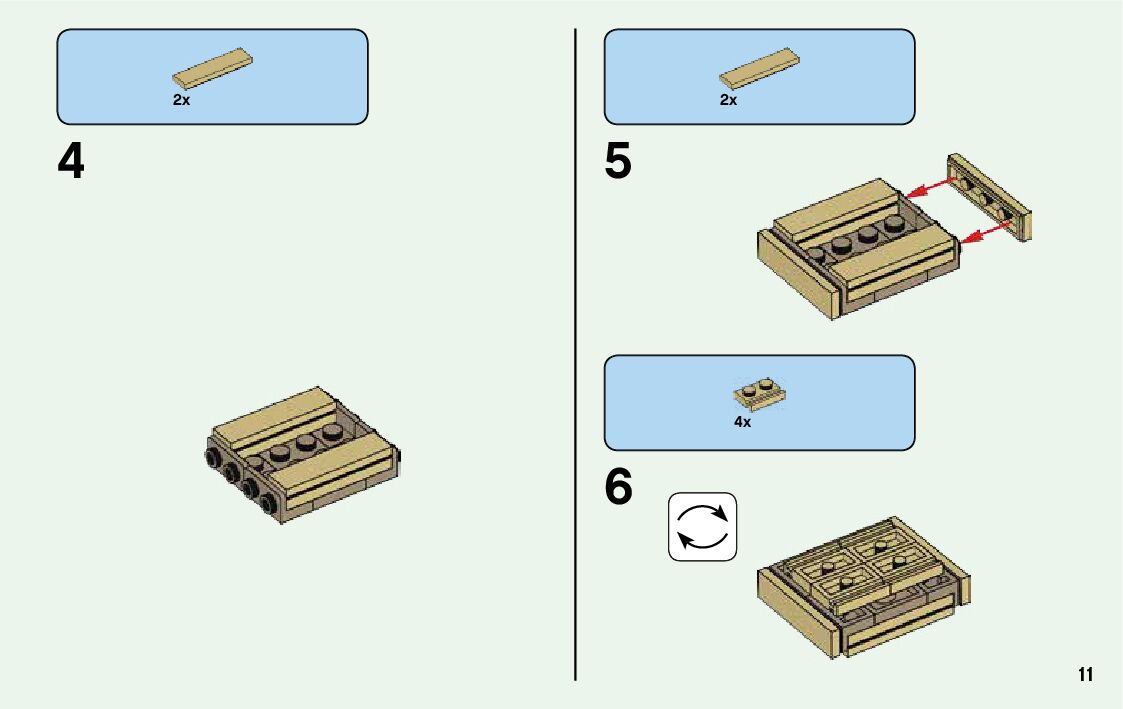 2x

4

2x

5

4x

6

11