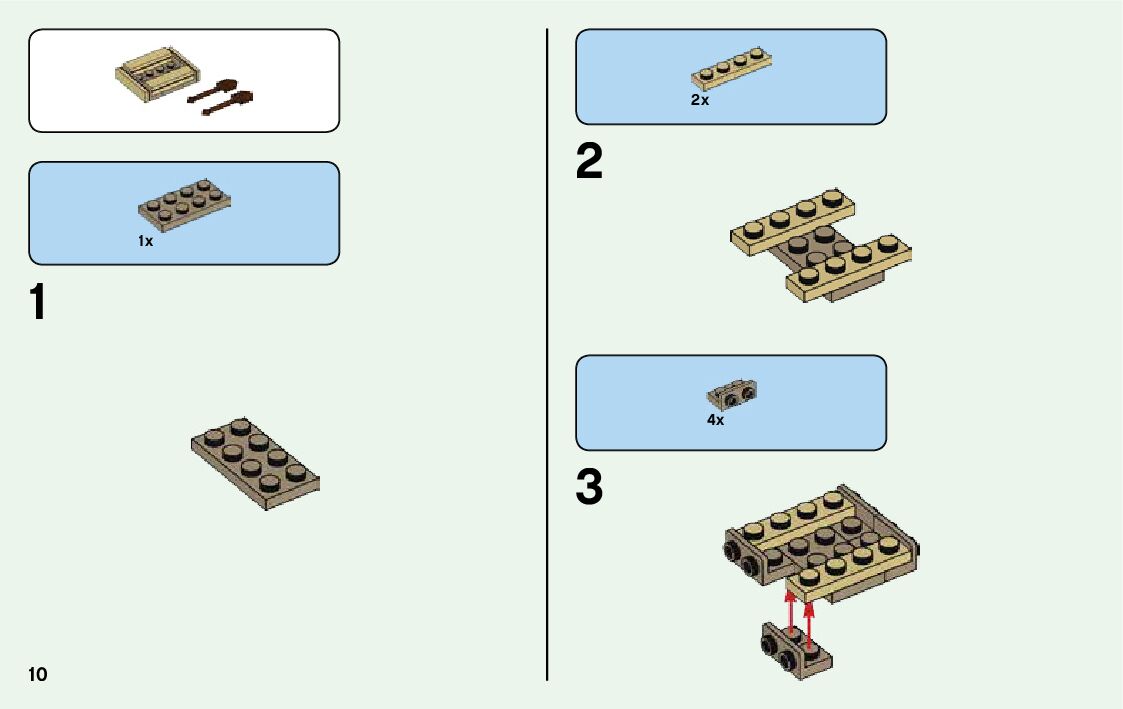 1x

1

10

2x

2

4x

3