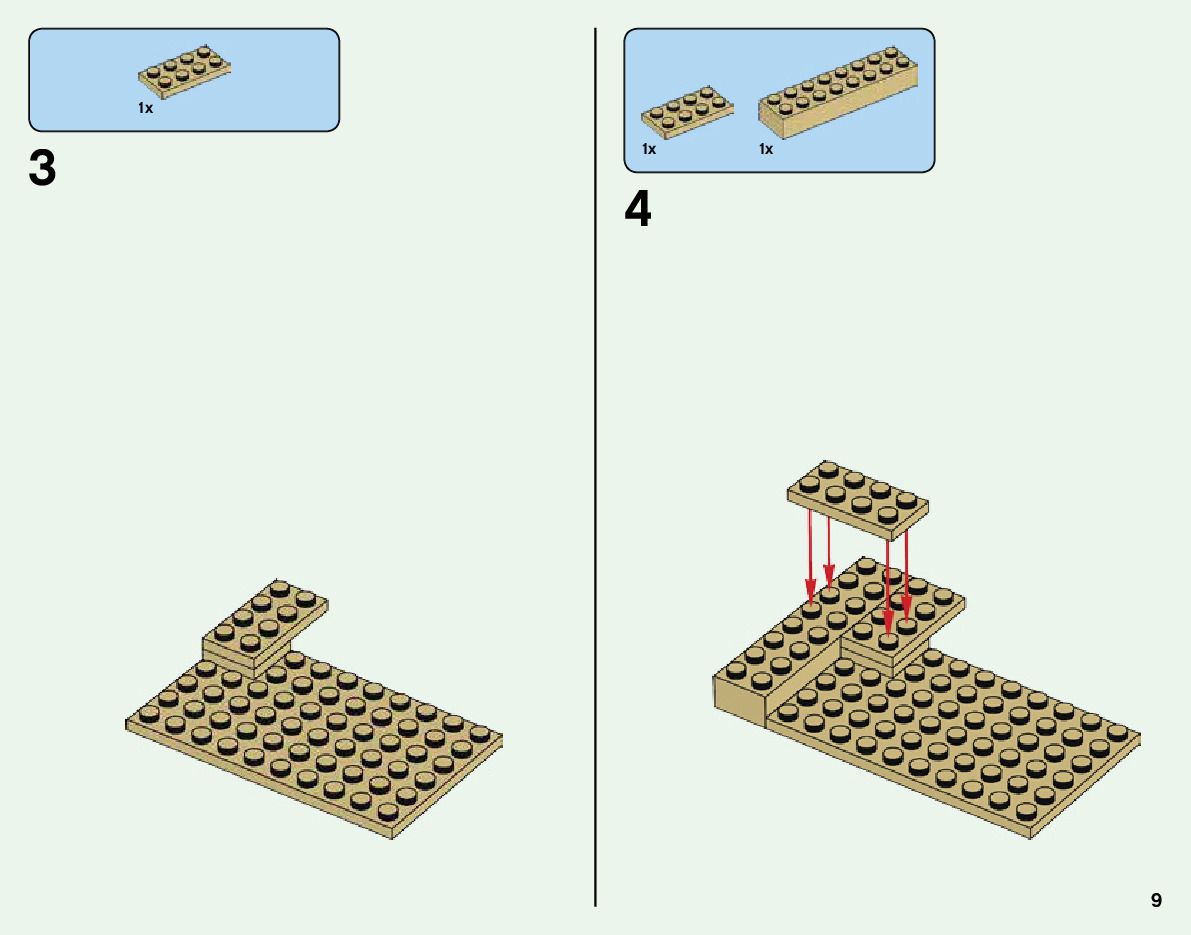 1x

3

1x

1x

4

9