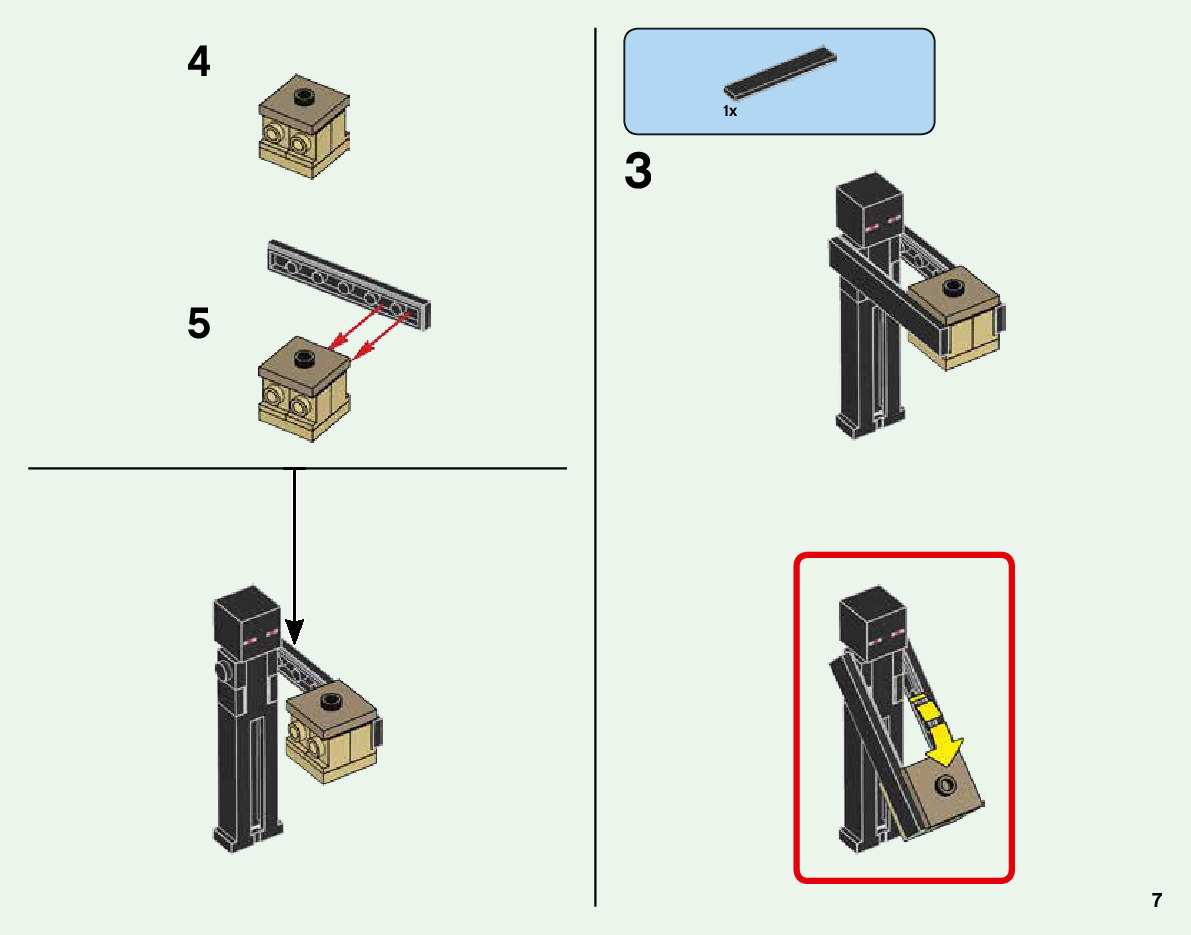 4

5

1x

3

7