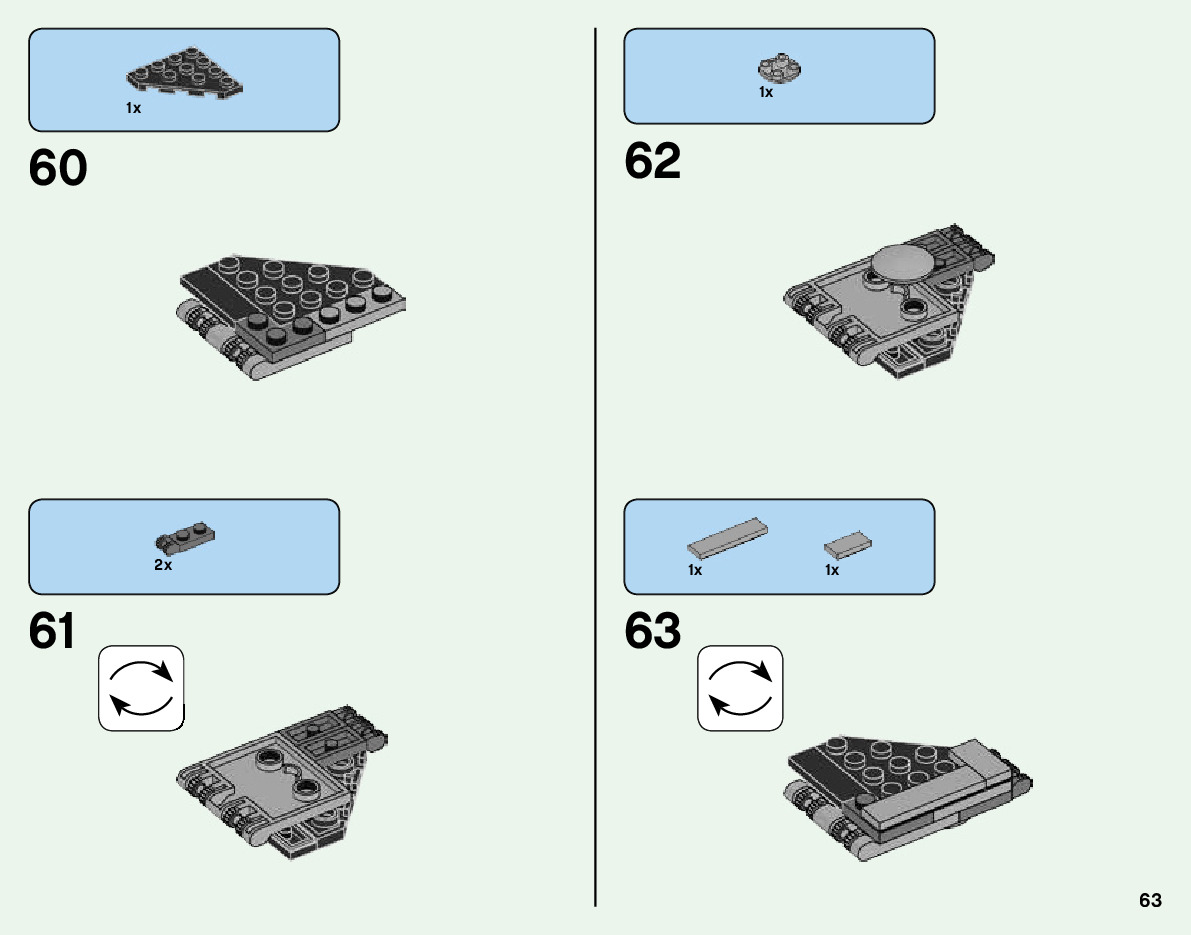 1x

60

2x

61

1x

62

1x 1x

63

63