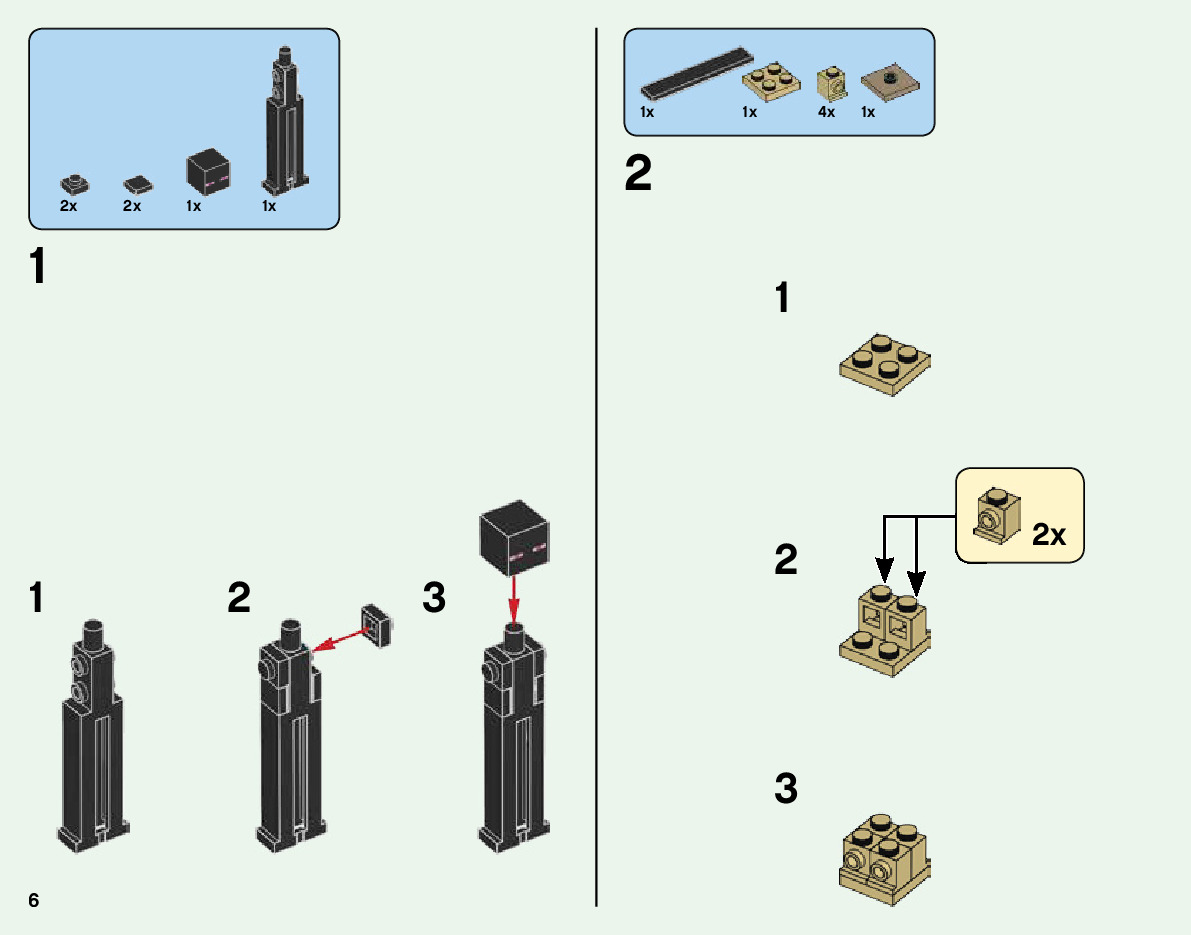 2x 2x 1x 1x

1

1

2

3

6

1x 1x 4x 1x

2

1

2

2x

3