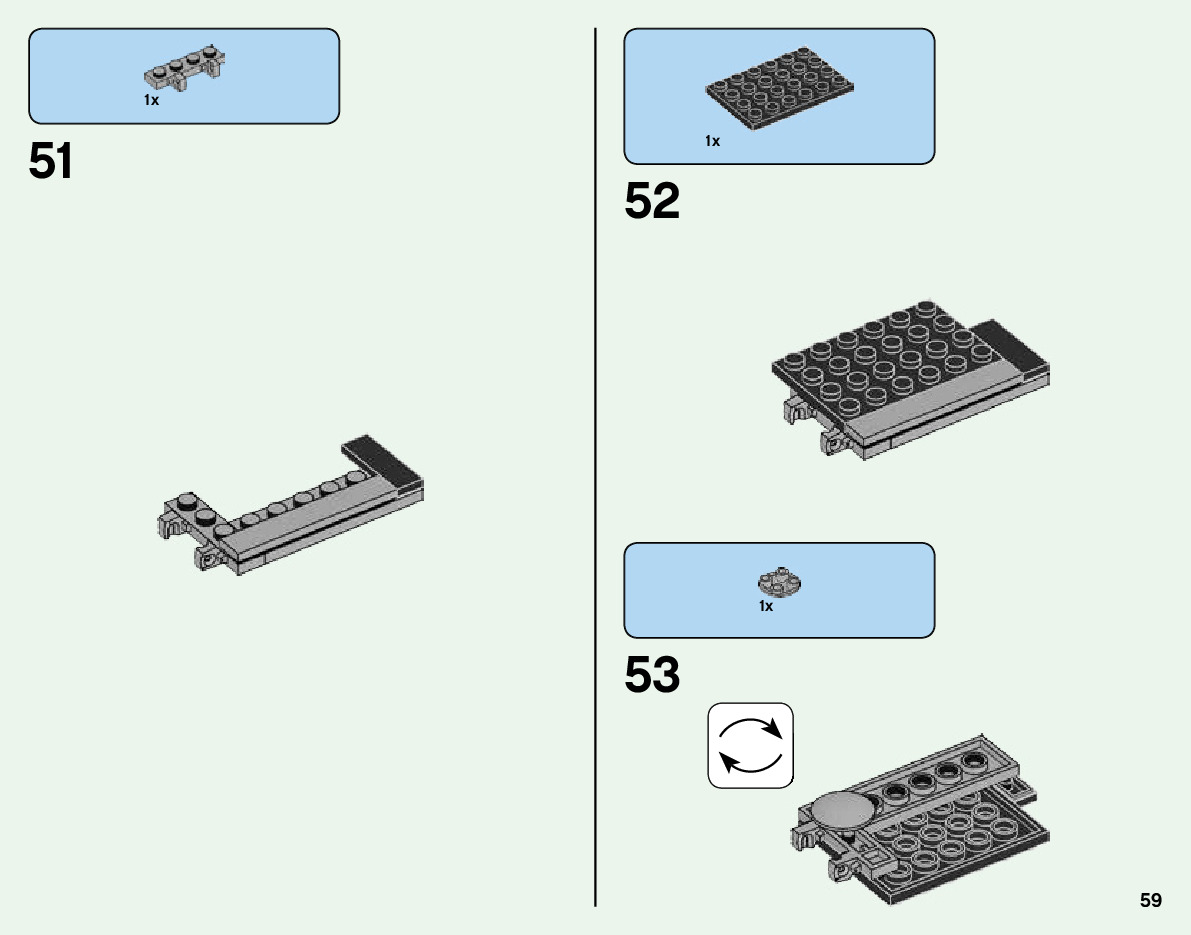 1x

51

1x

52

1x

53

59