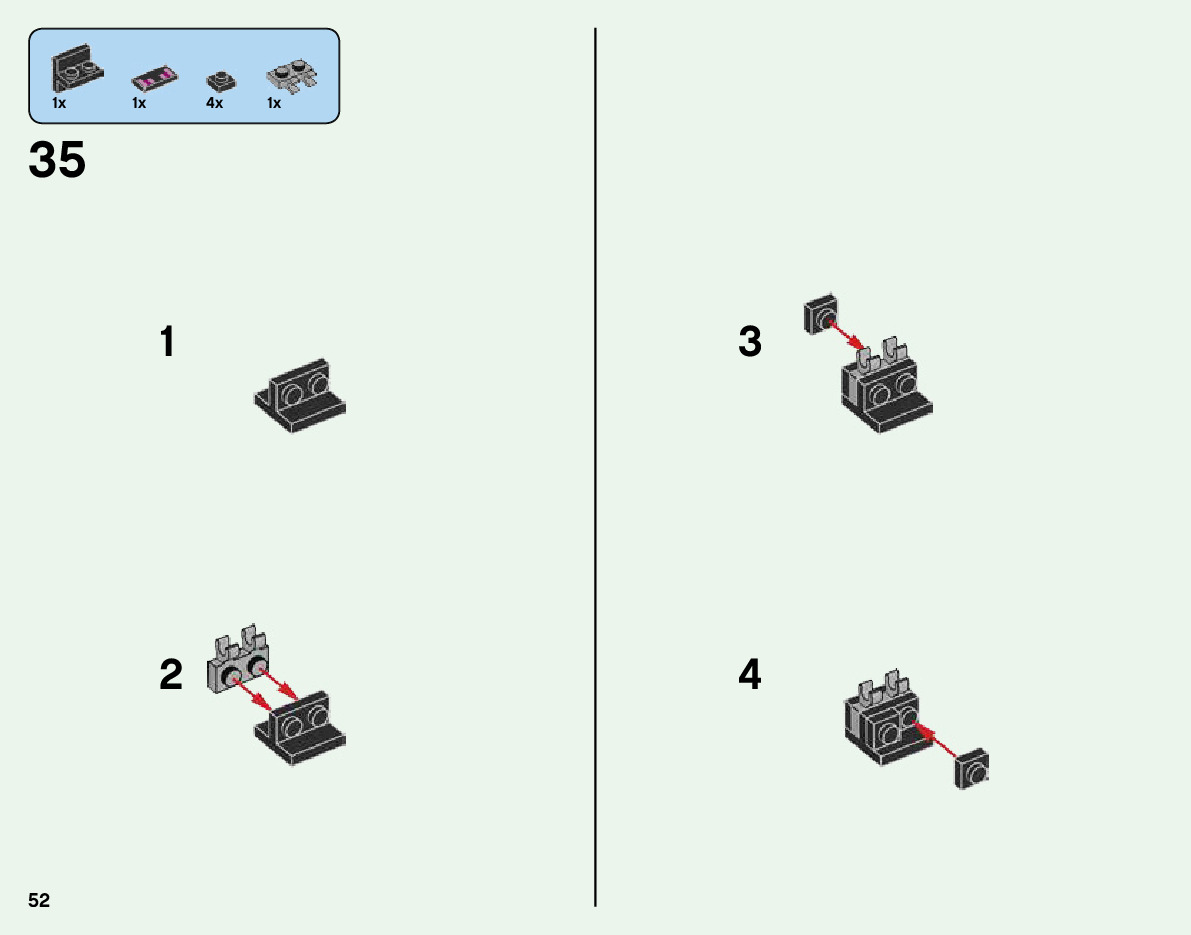 1x 1x 4x 1x

35

1

2

3

4

52