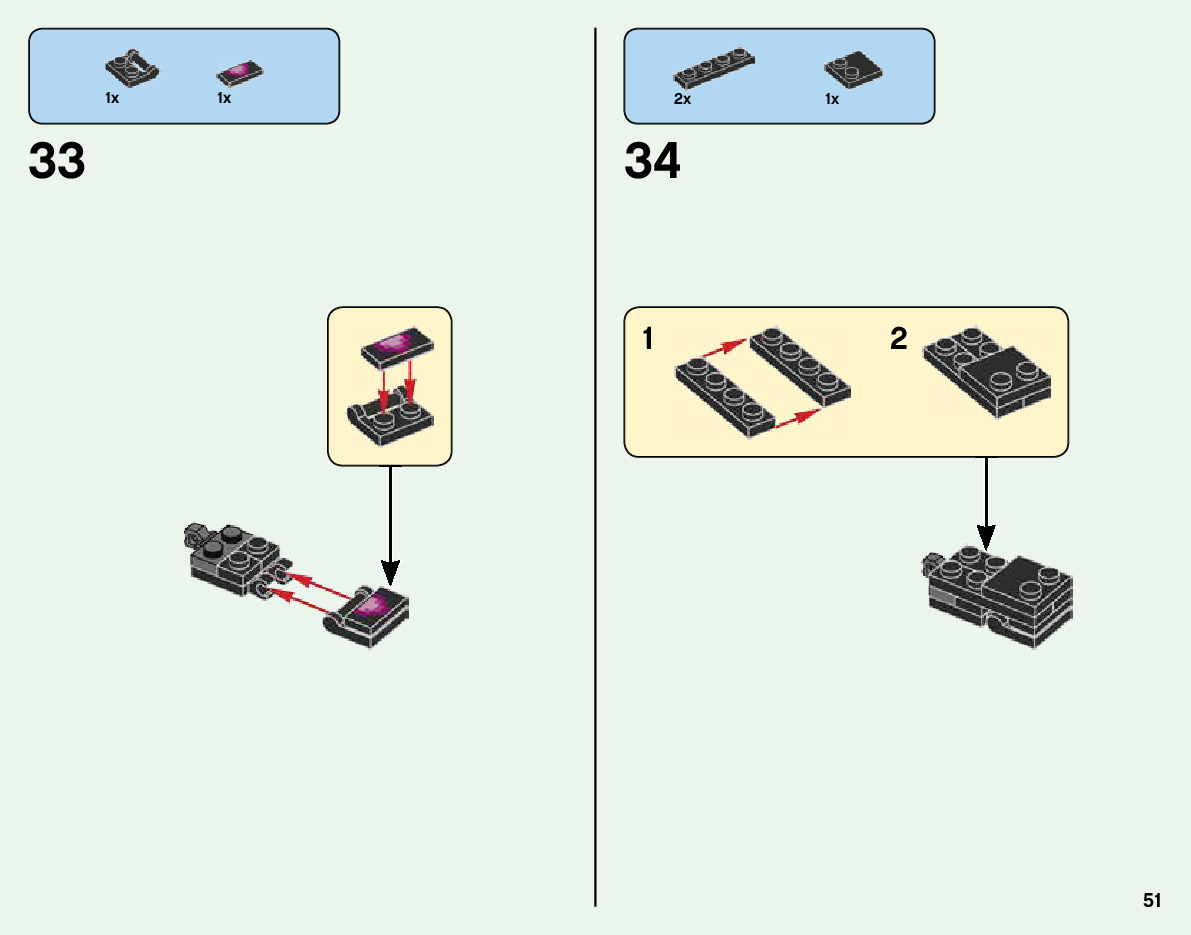 1x 1x

33

2x 1x

34

1

2

51