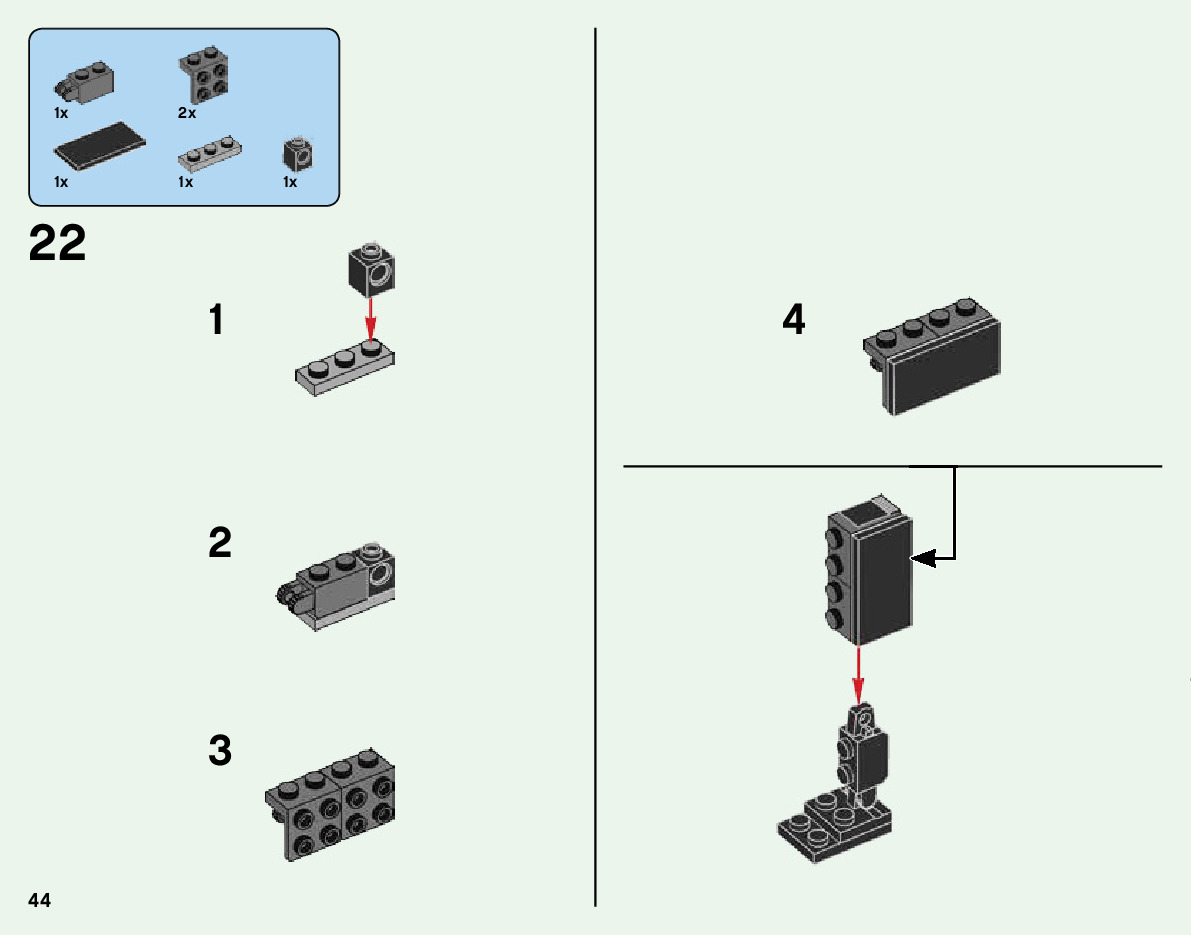 1x
2x
1x
1x
1x

22

1

2

3

4

44