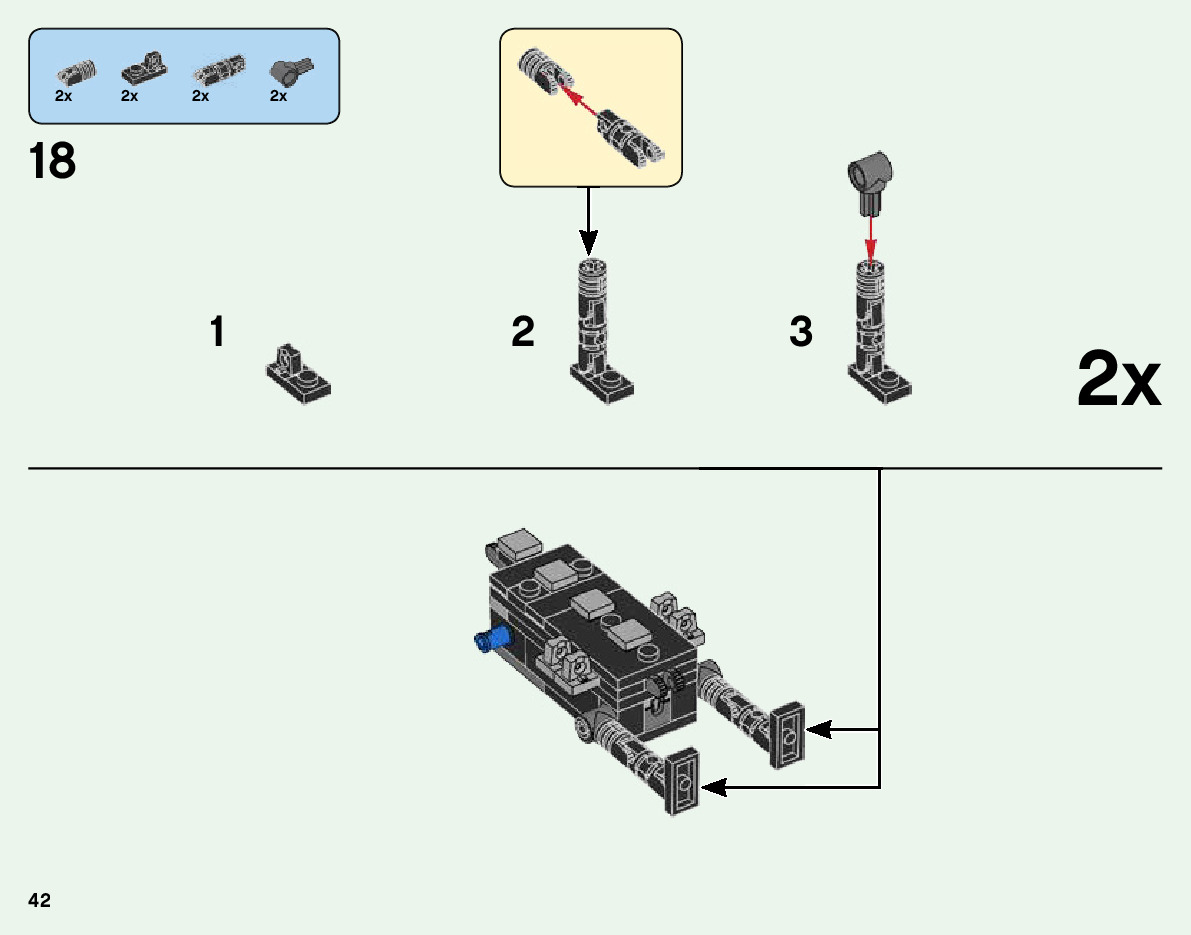 2x 2x 2x 2x

18

1

2

3

2x

42