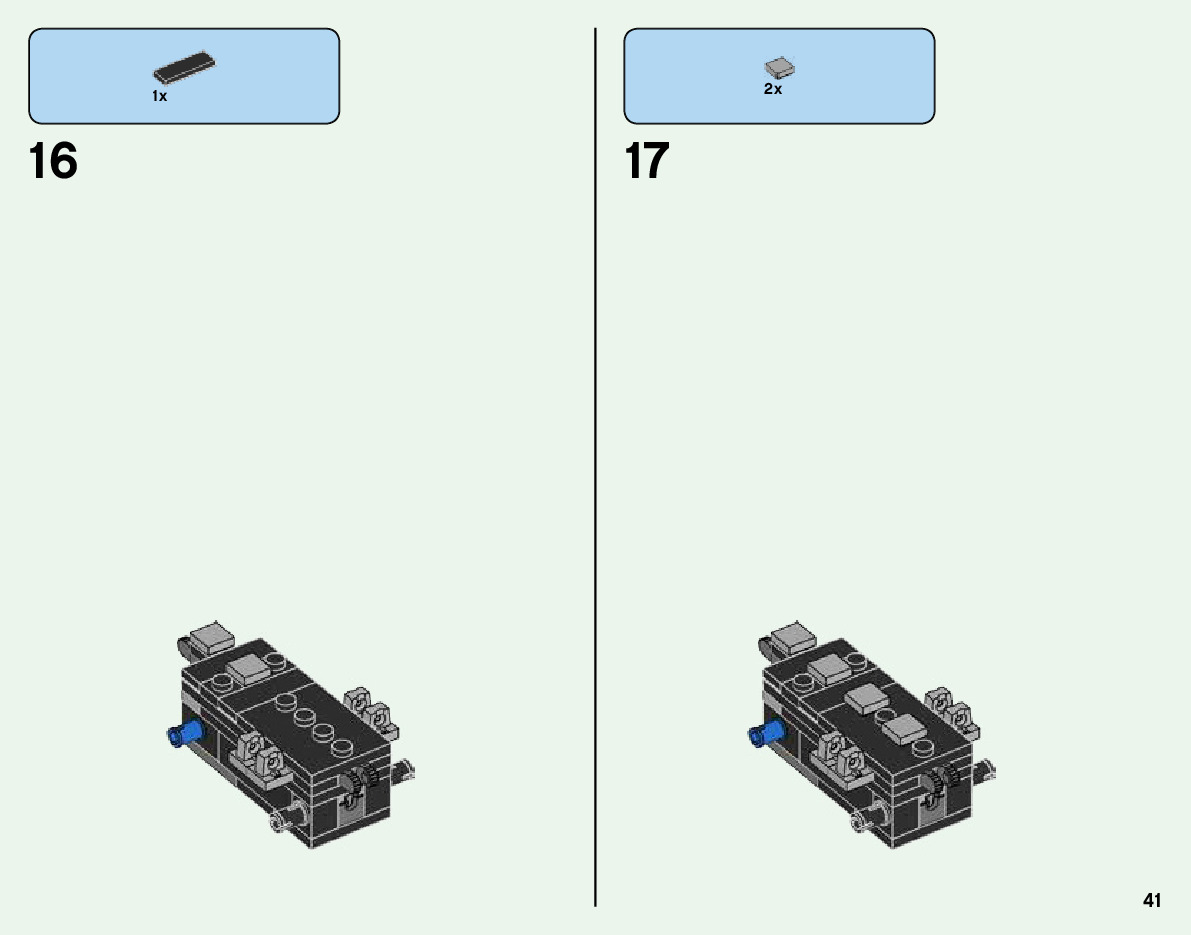 1x

16

2x

17

41