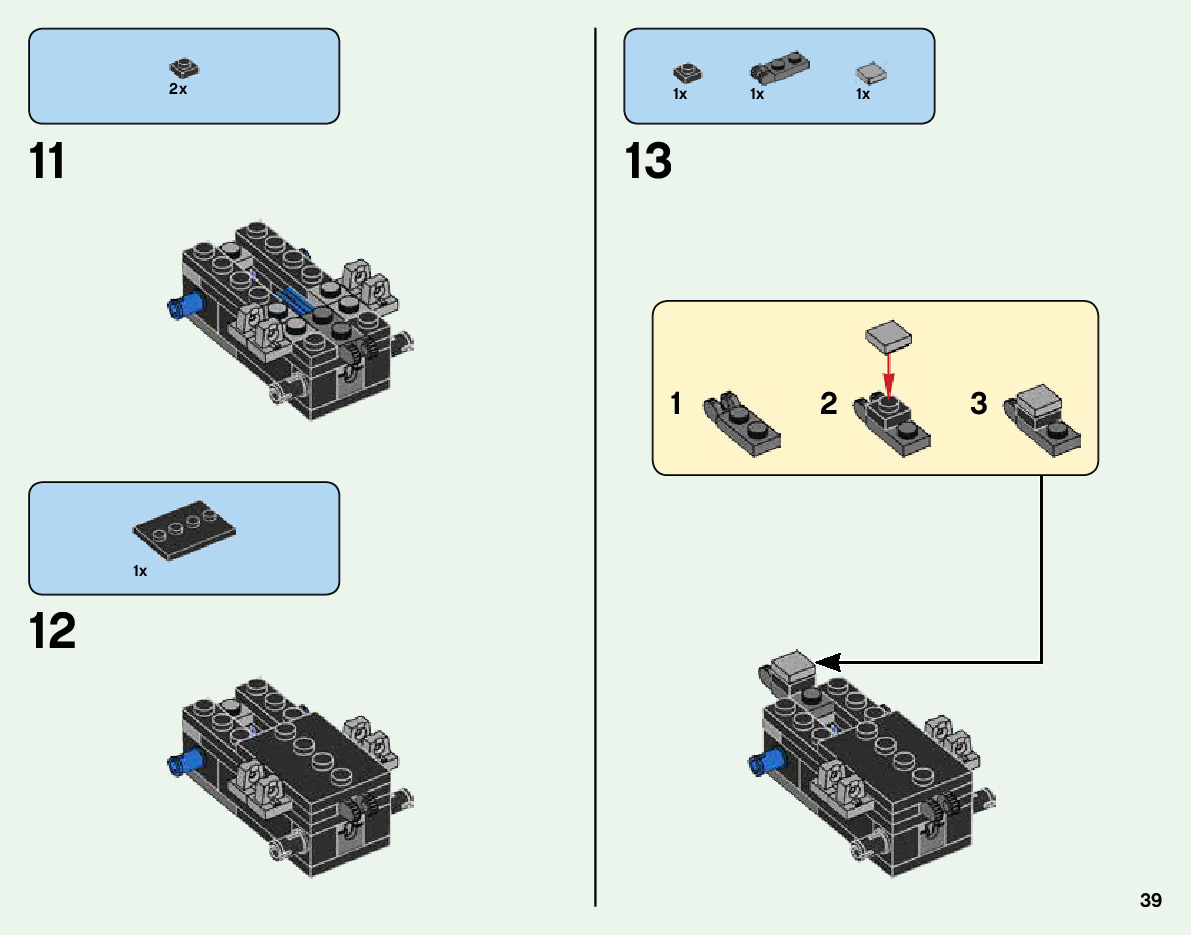 2x

11

1x

12

1x 1x 1x

13

1 2 3

39