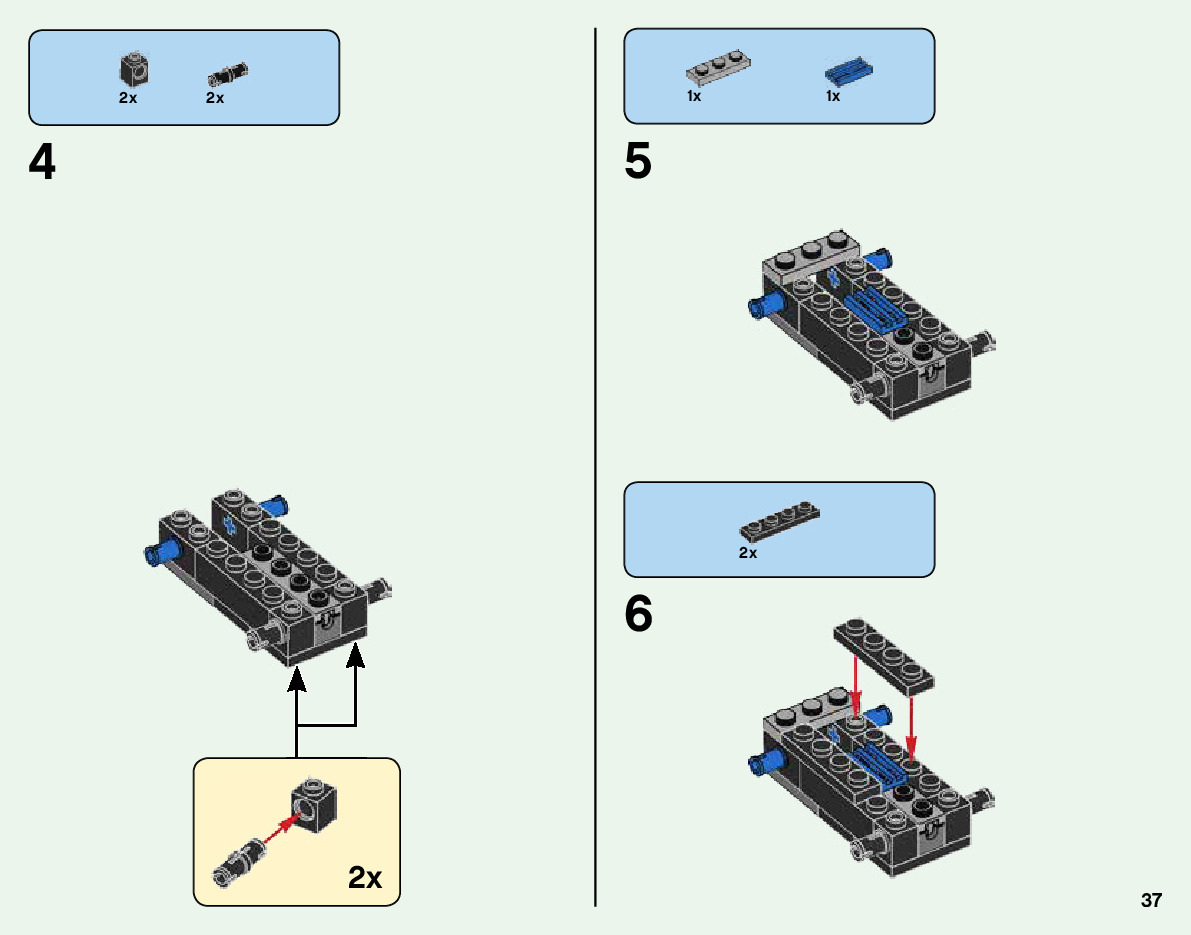 2x 2x

4

2x

1x 1x

5

2x

6

37