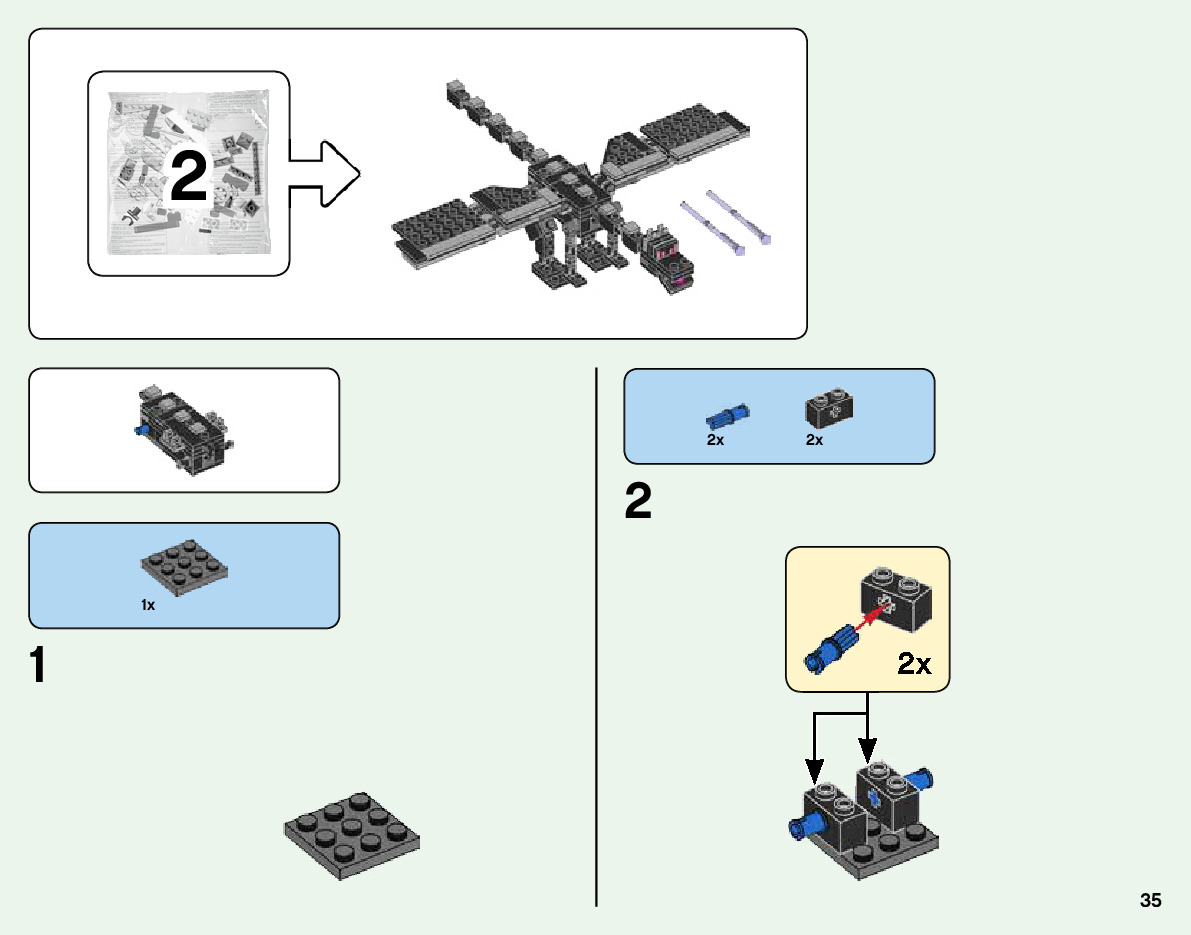 2

1x

1

2x 2x

2

2x

35