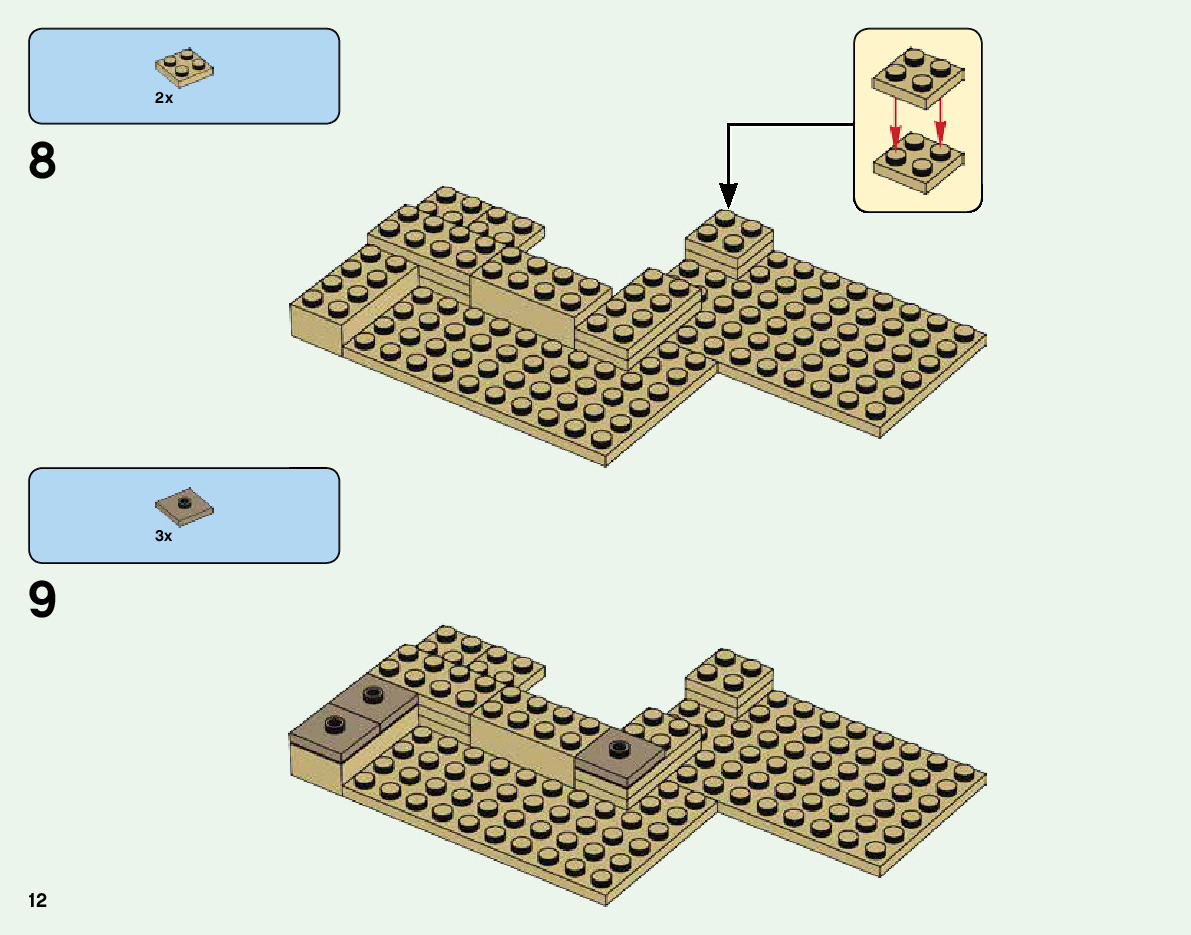 2x

8

3x

9

12