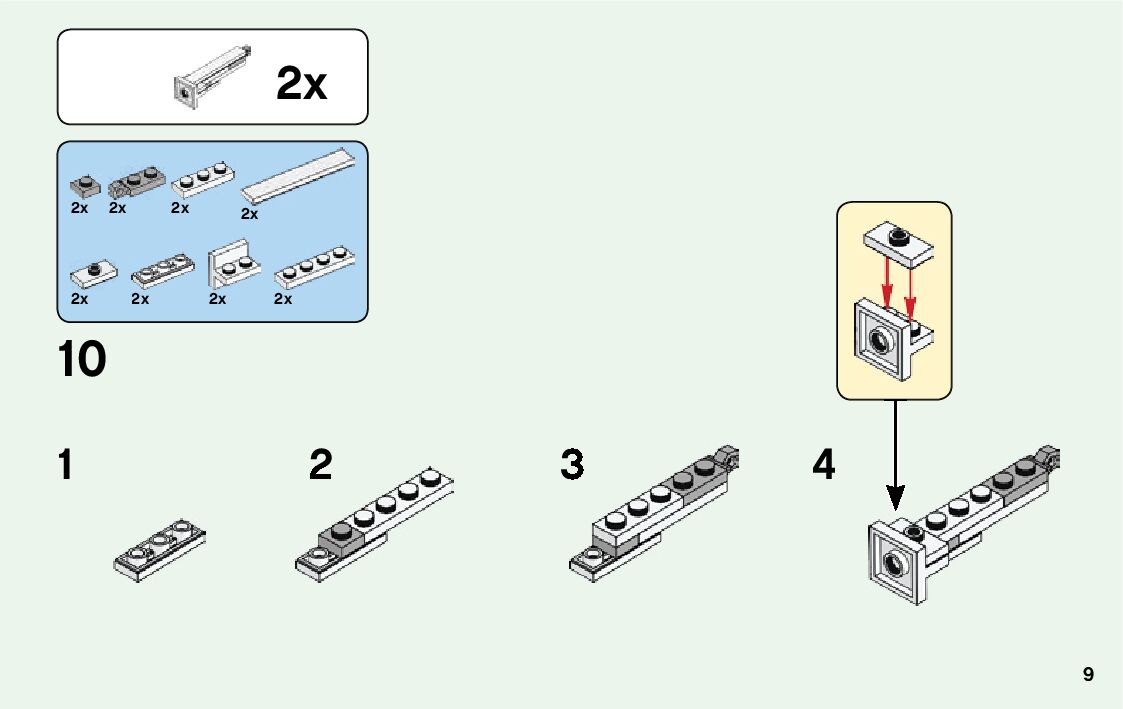 2x

2x 2x 2x 2x

2x 2x 2x 2x

10

1

2

3

4

9