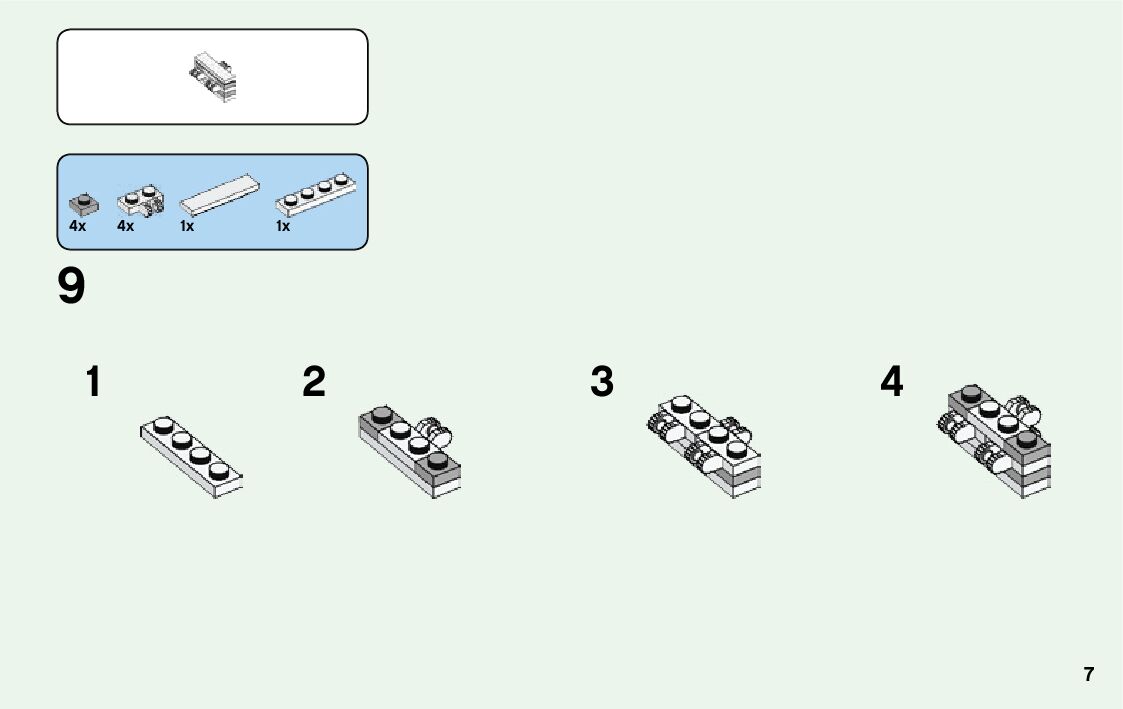 4x 4x 1x 1x

9

1

2

3

4

7