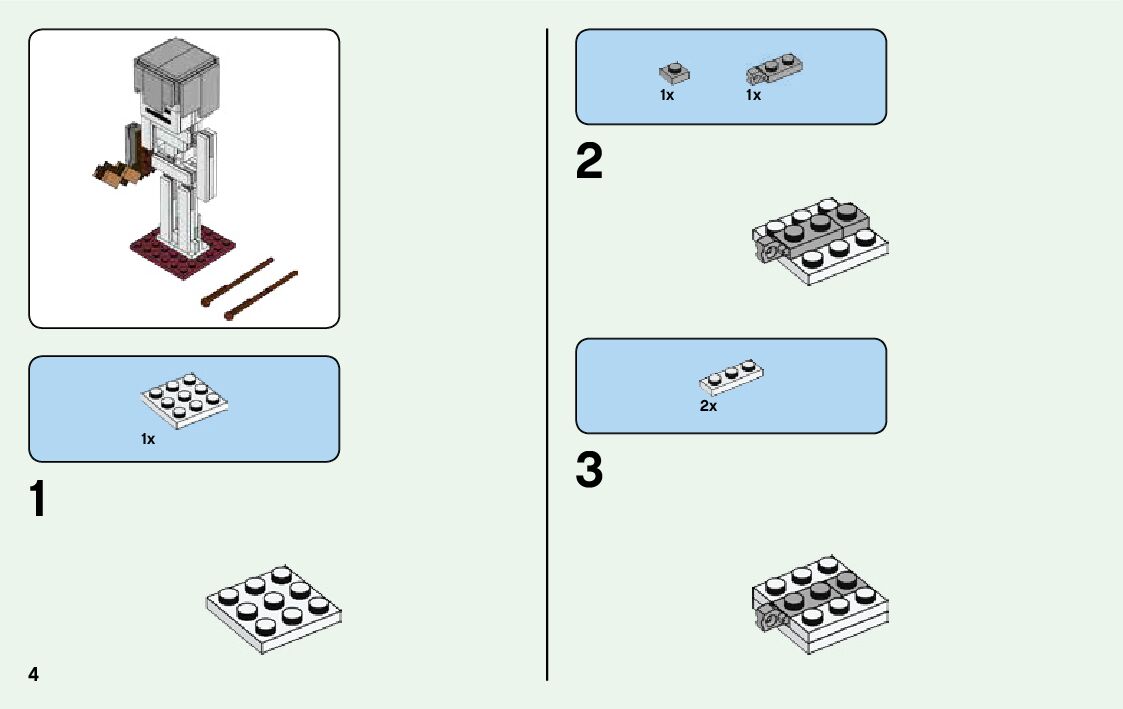 1x

1

4

1x 1x

2

2x

3