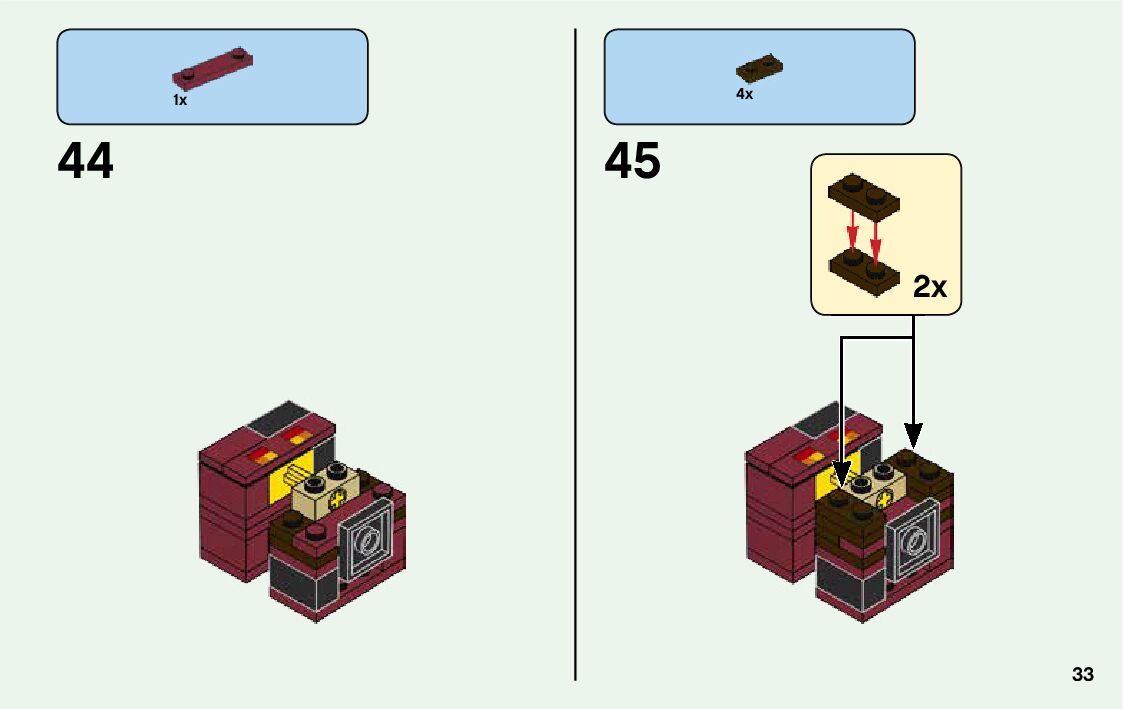 1x

44

4x

45

2x

33