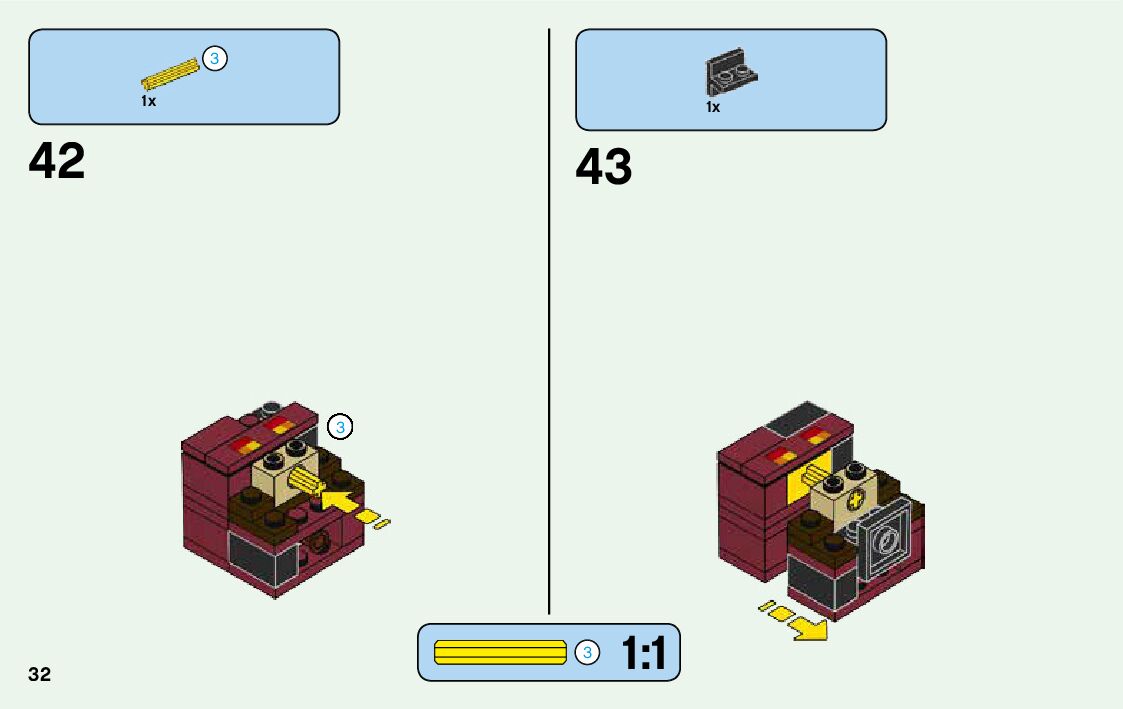 3
1x

42

3

1x

43

3 1:1

32