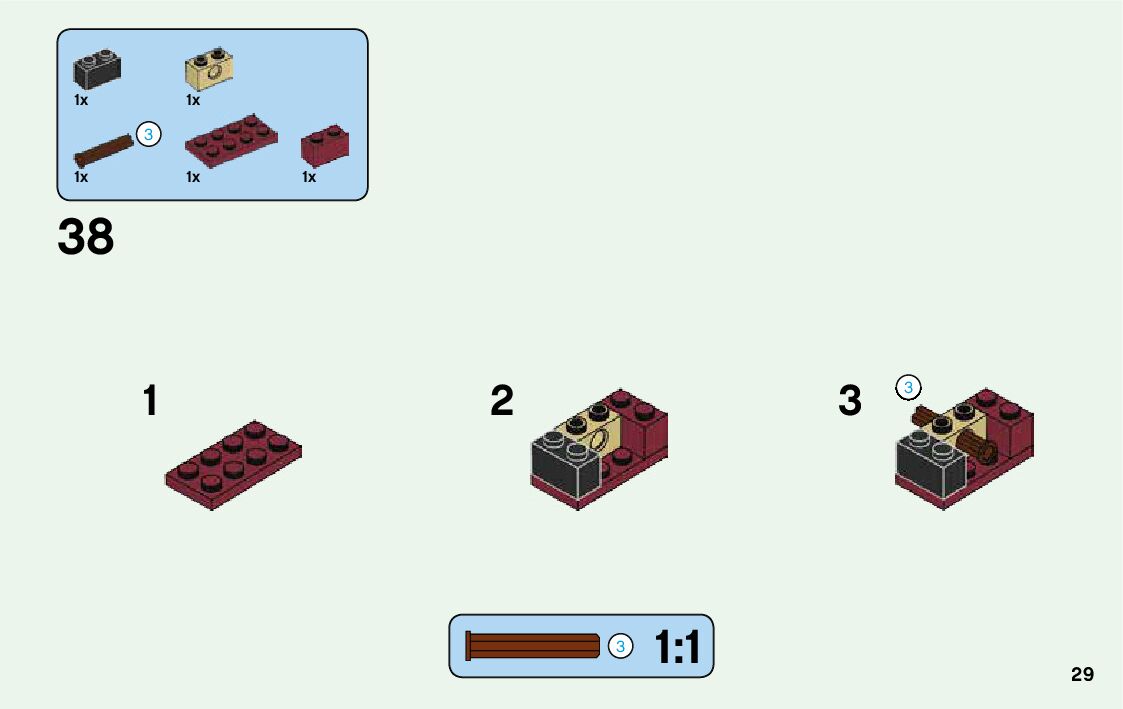 1x
1x
3
1x
1x
1x

38

1
2
3
3

3
1:1

29