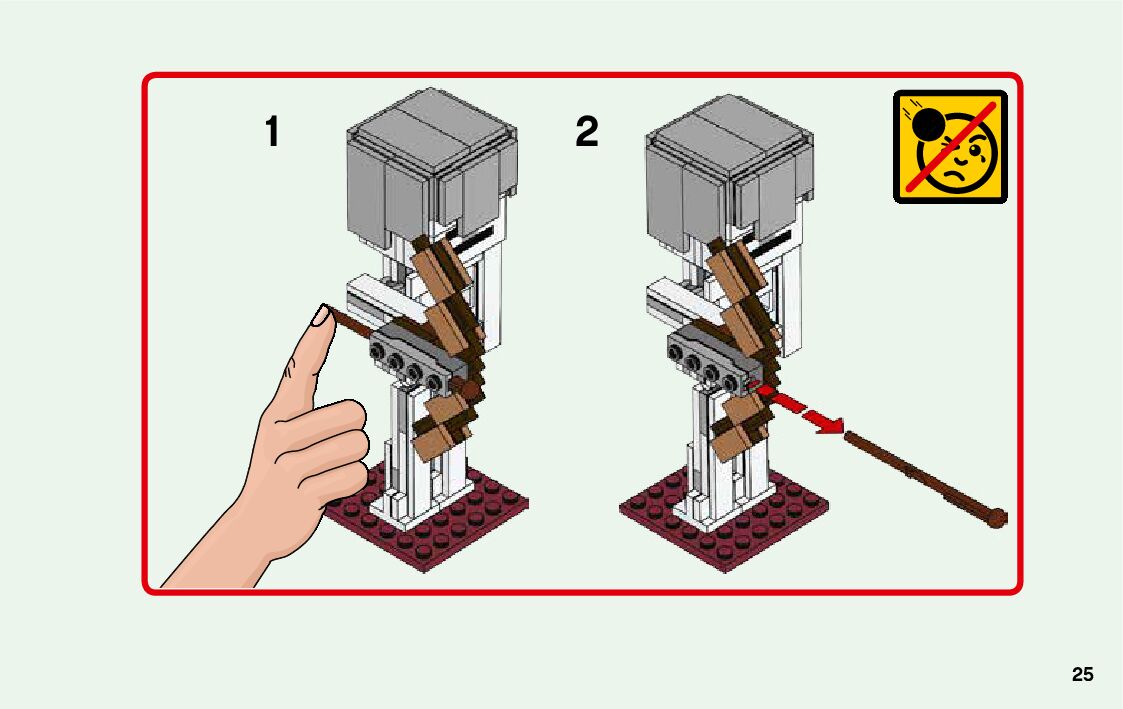 1

2

25