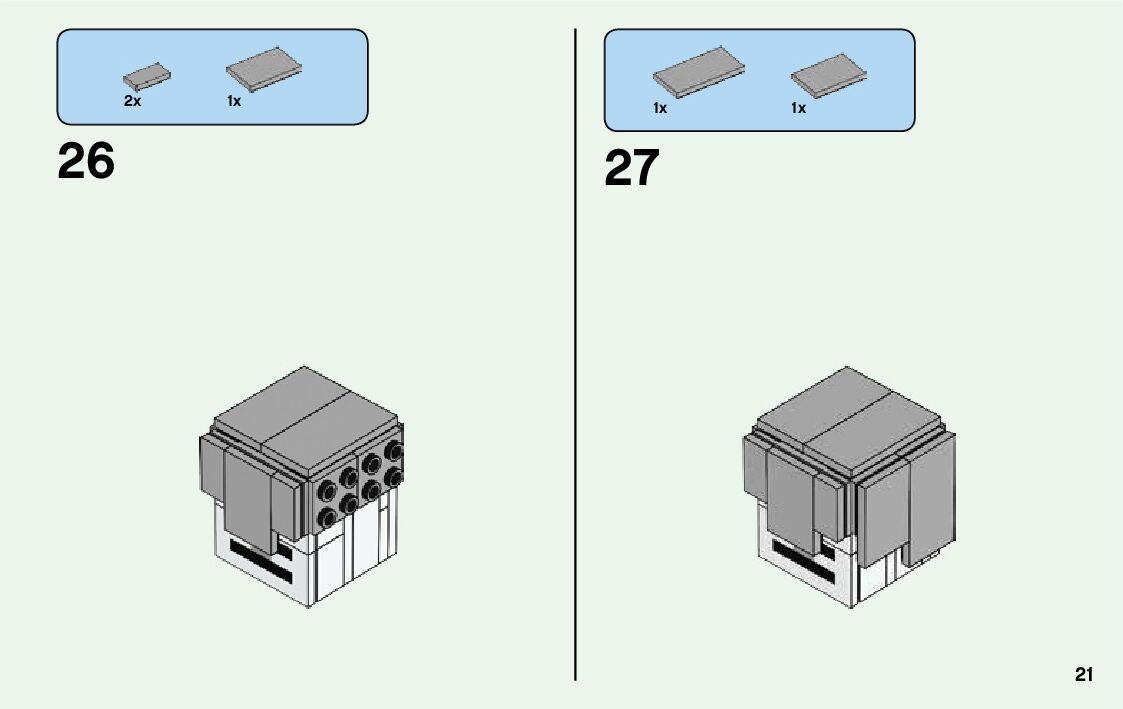 2x 1x

26

1x 1x

27

21