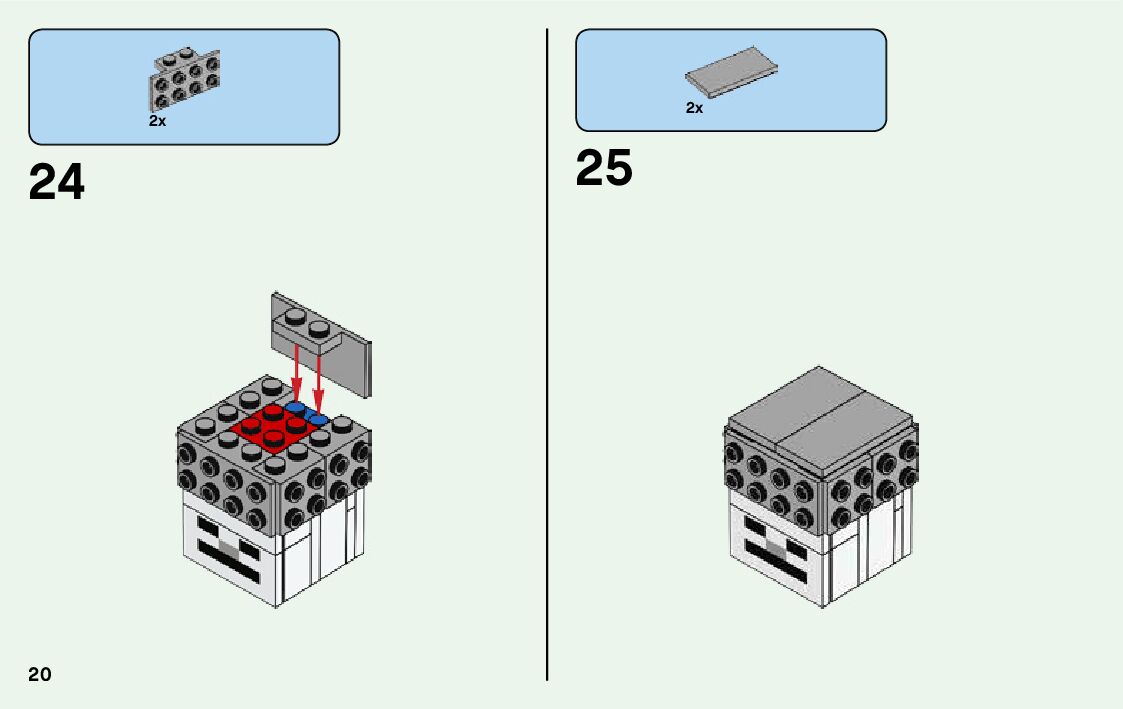 2x

24

2x

25

20