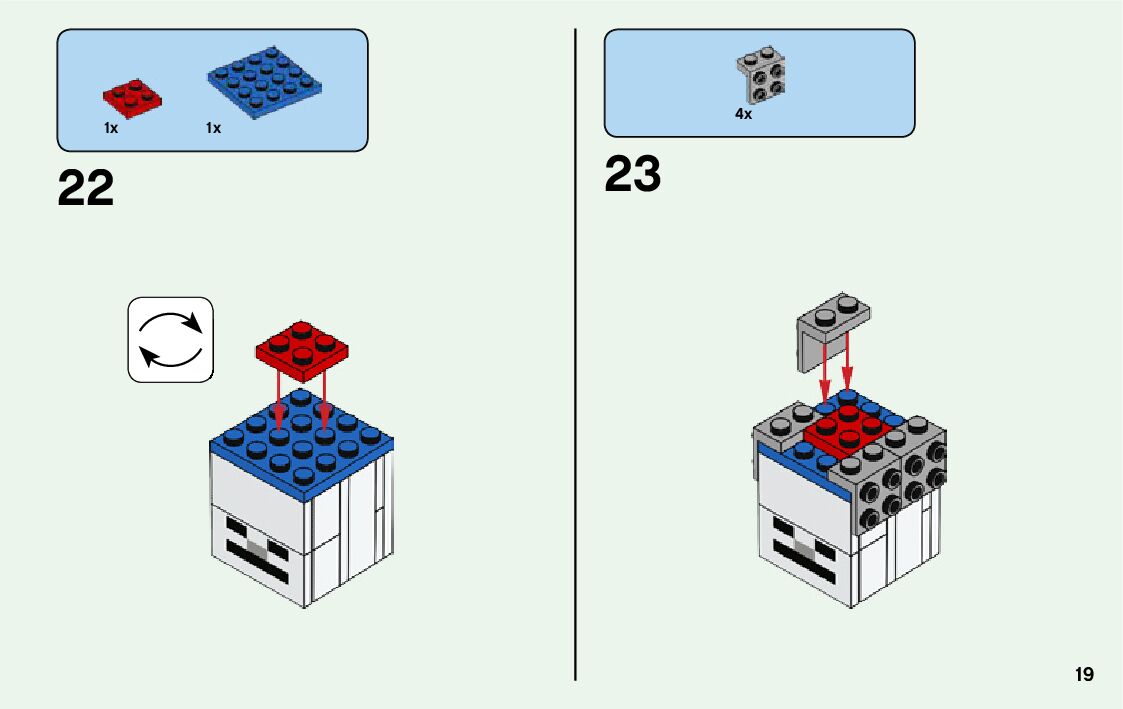 1x 1x

22

4x

23

19