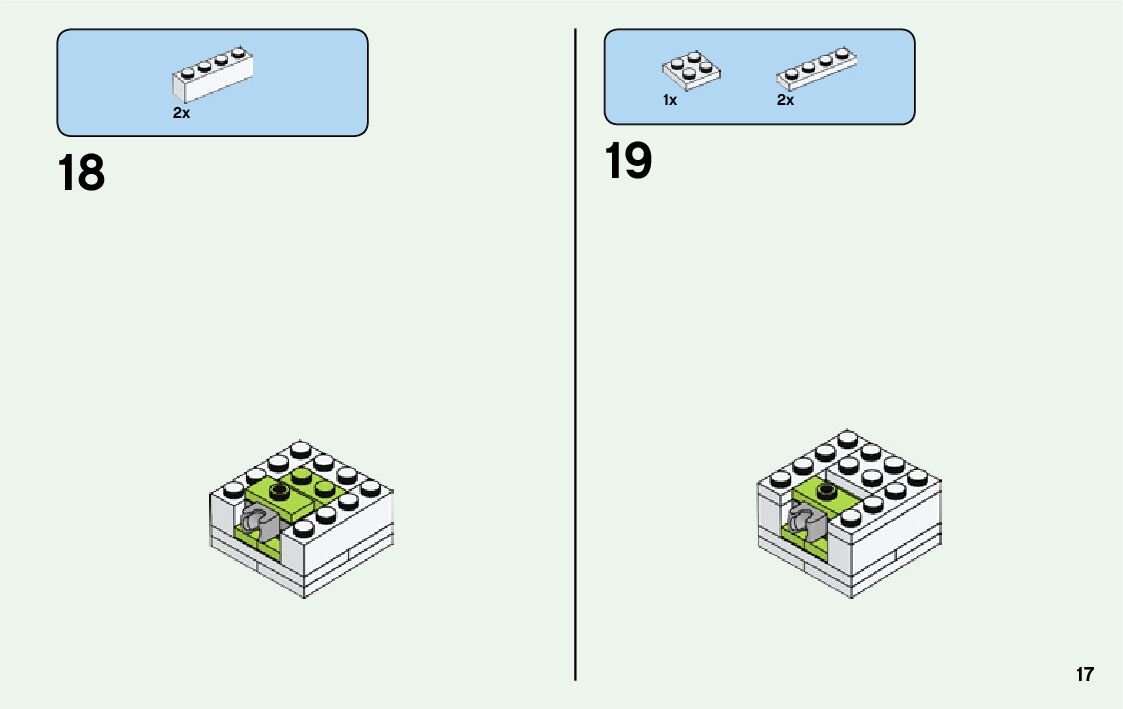 2x

18

1x 2x

19

17