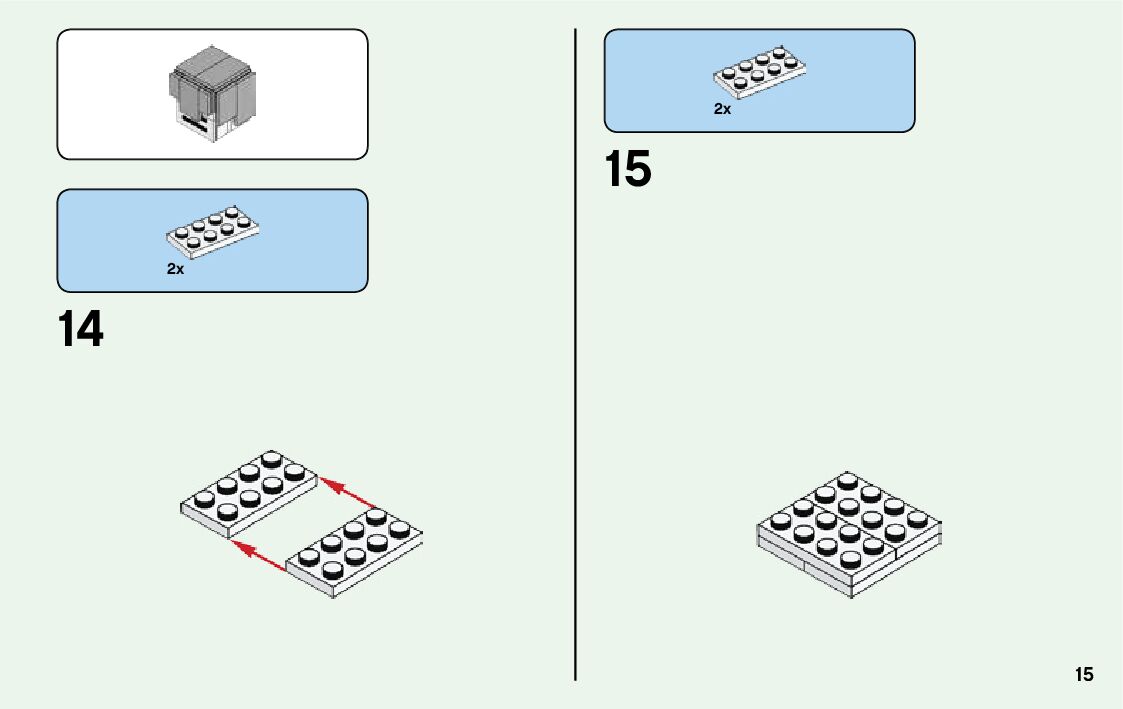 2x

14

2x

15

15