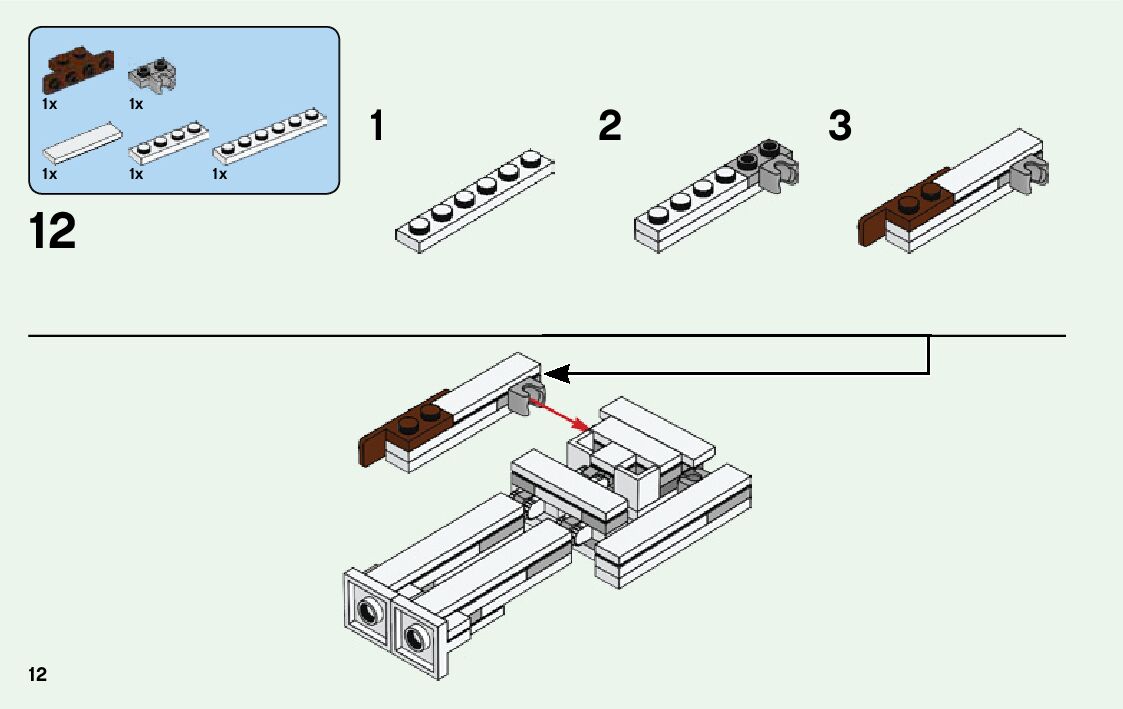 1x
1x
1x
1x
1x

12

1

2

3

12