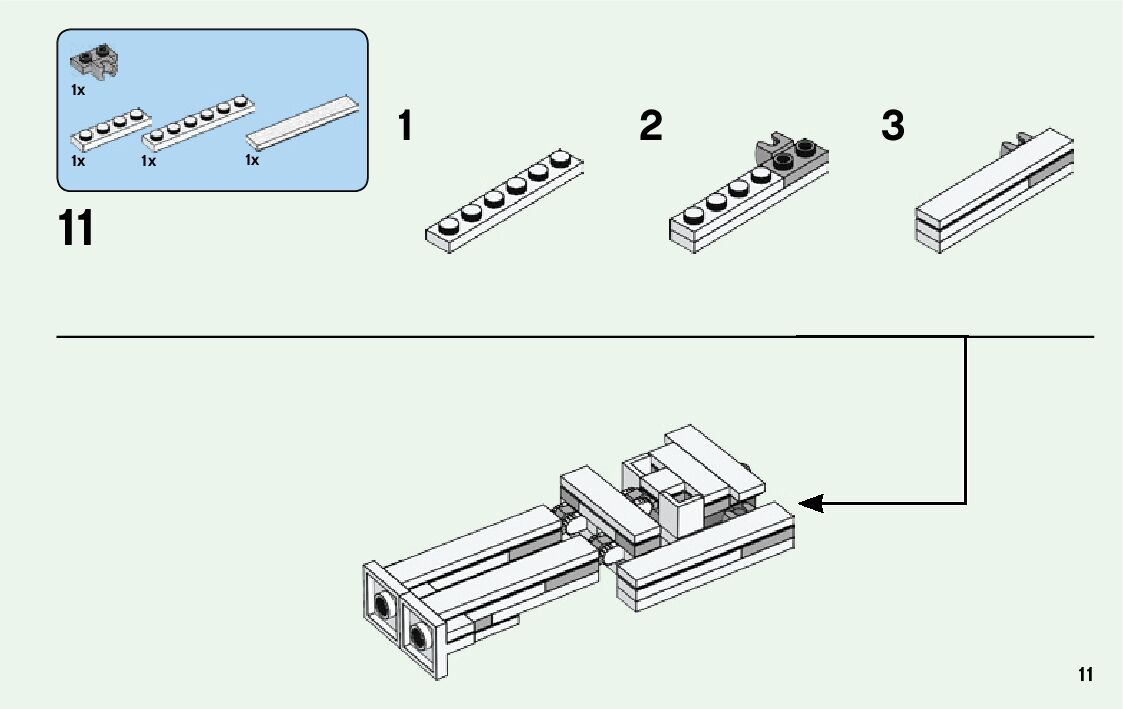 1x

1x 1x 1x

11

1

2

3

11