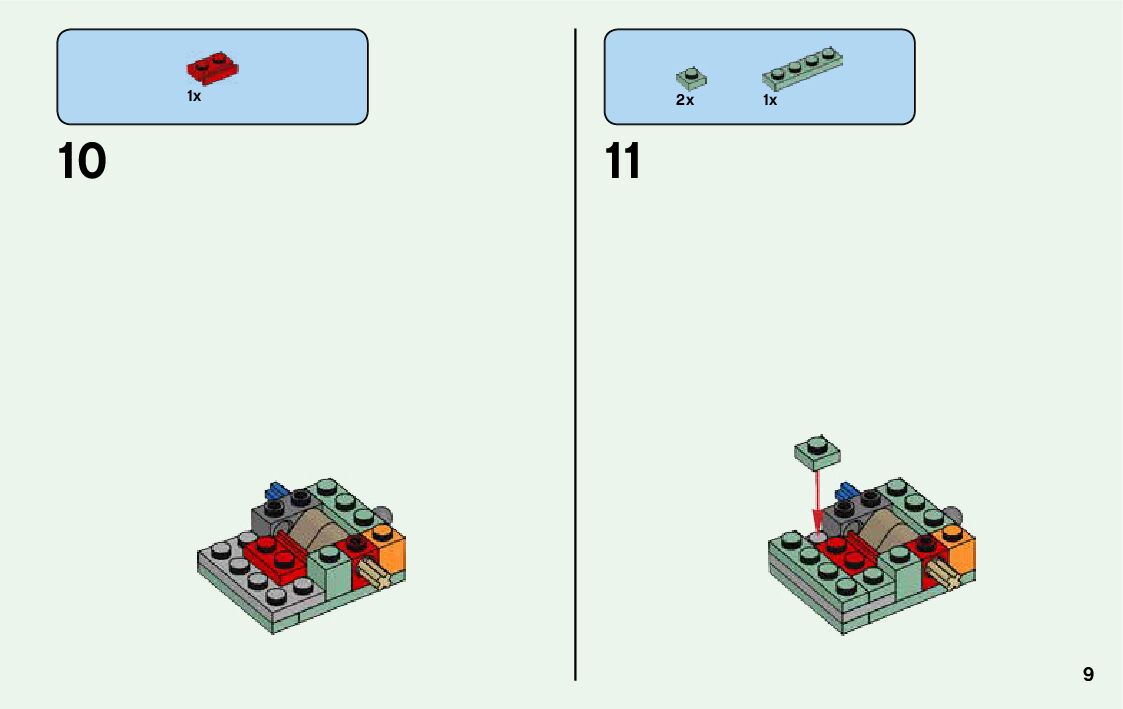 1x

10

2x 1x

11

9