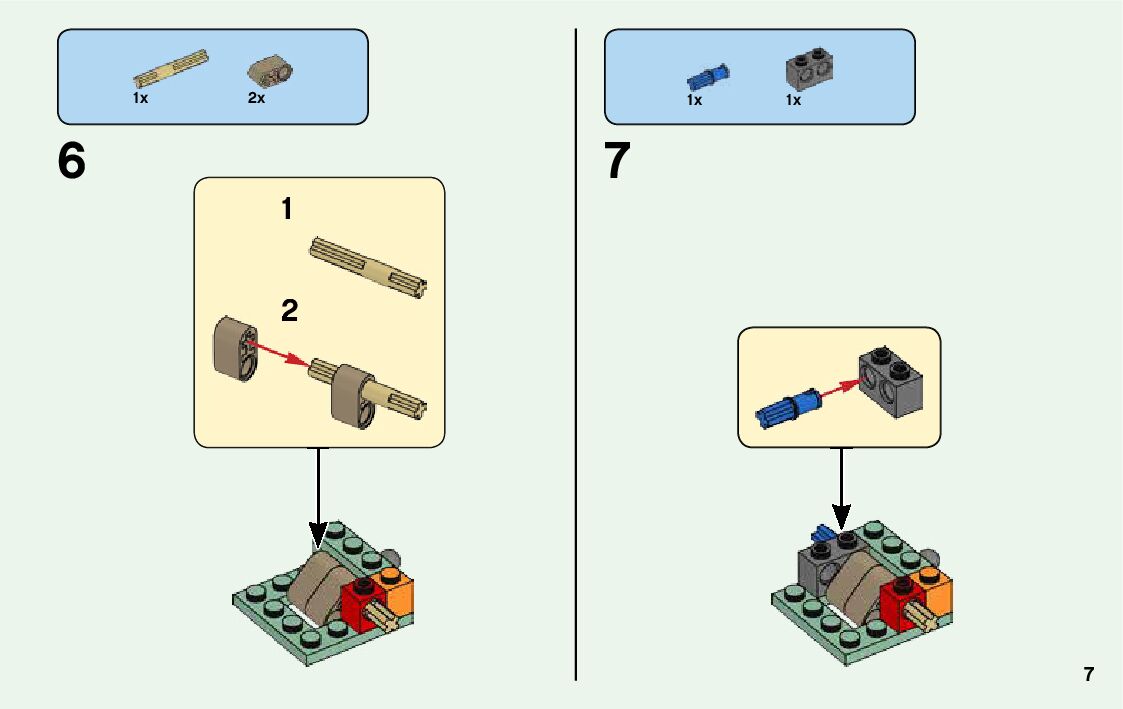 1x 2x

6

1

2

1x 1x

7

7