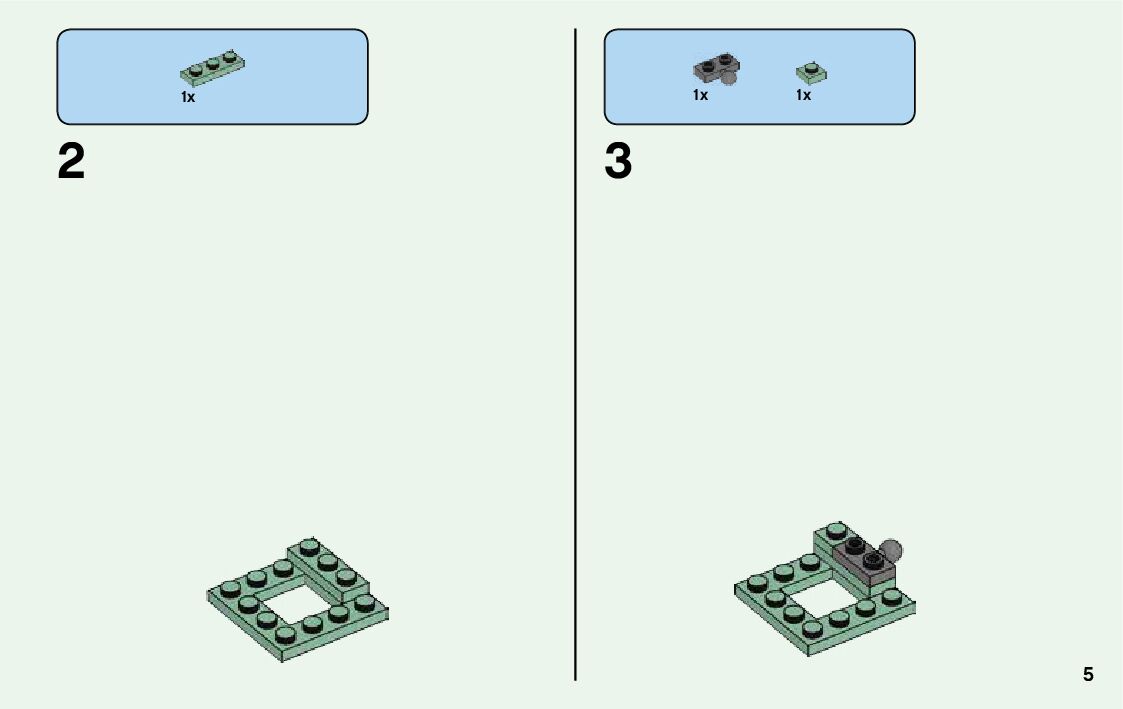 1x

2

1x 1x

3

5