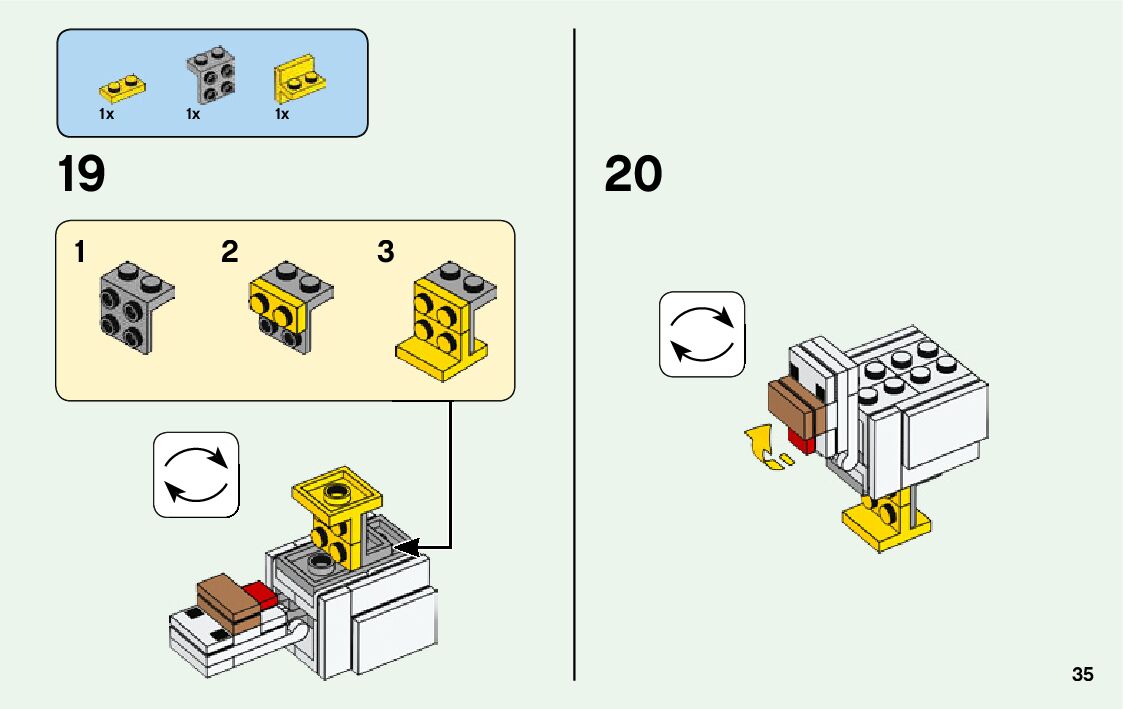 1x 1x 1x

19

1 2 3

20

35