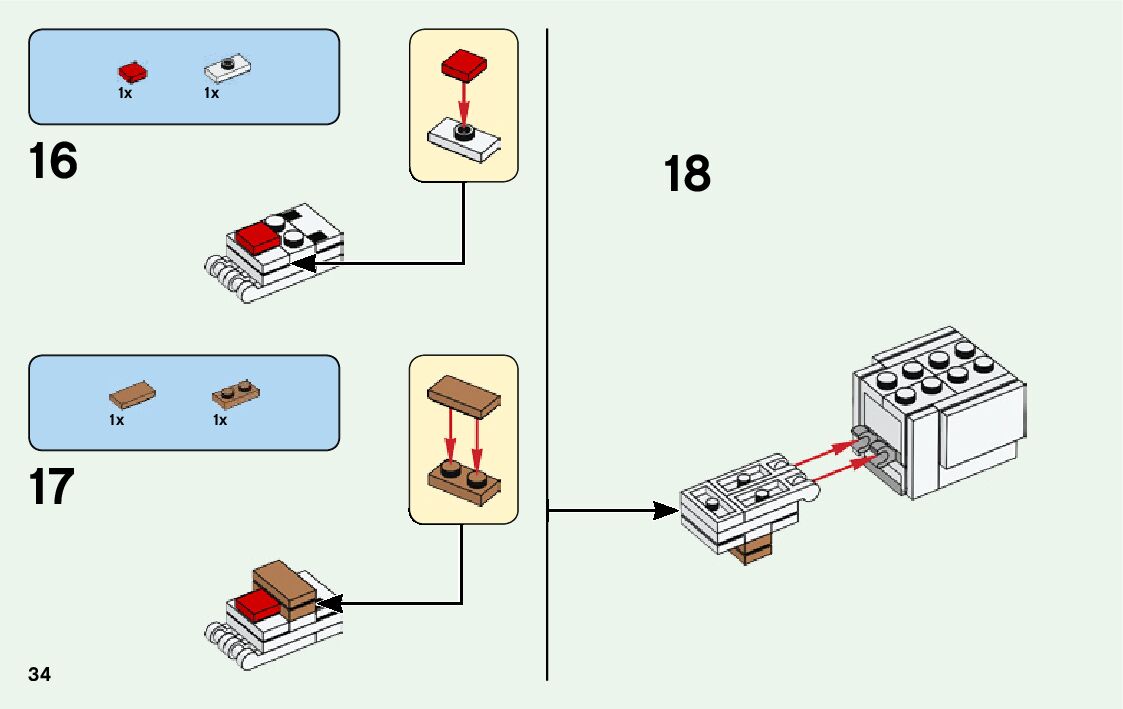 1x 1x

16

1x 1x

17

18

34