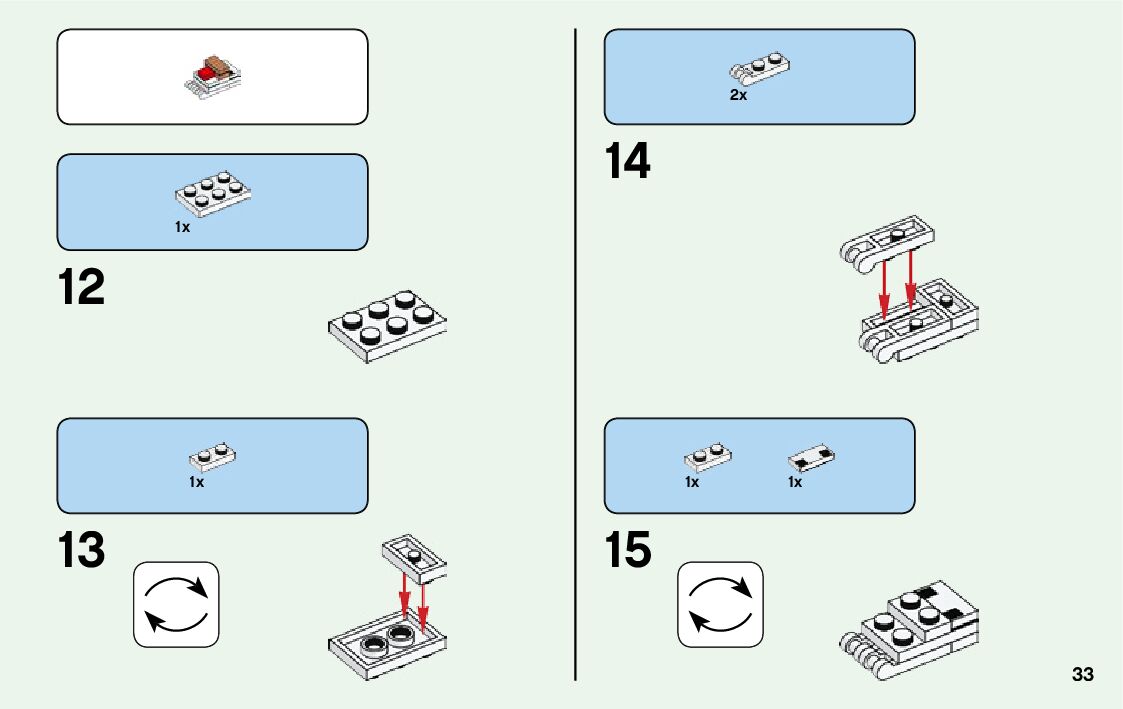 1x

12

1x

13

2x

14

1x

1x

15

33