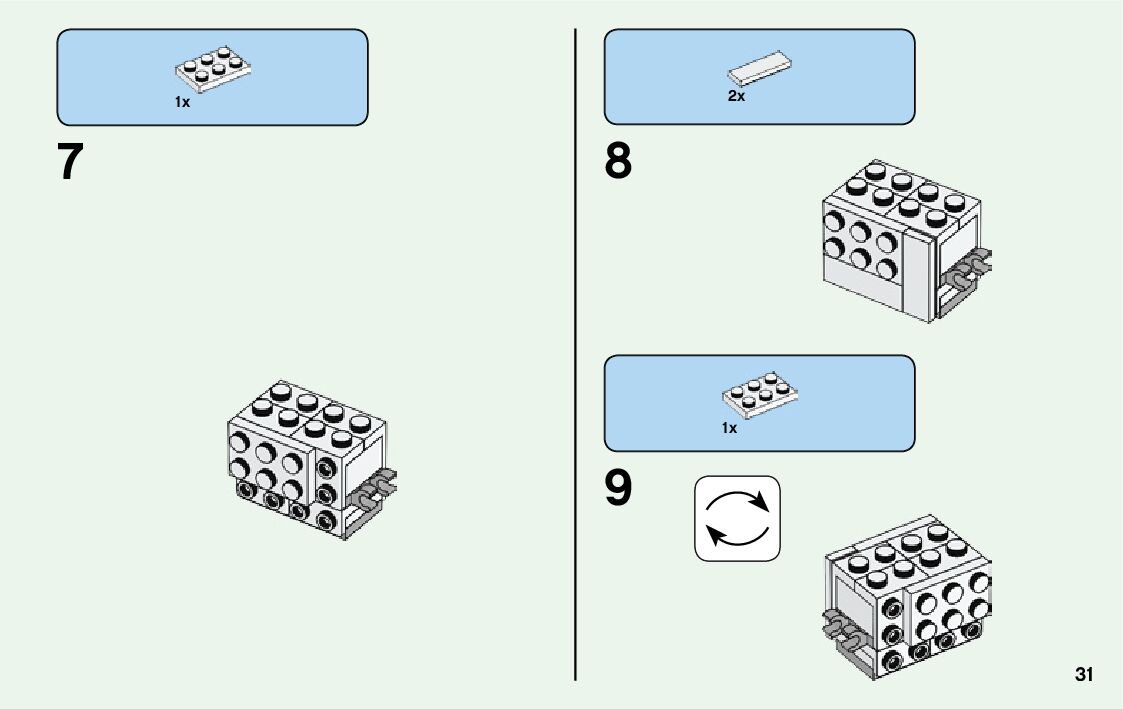 1x

7

2x

8

1x

9

31